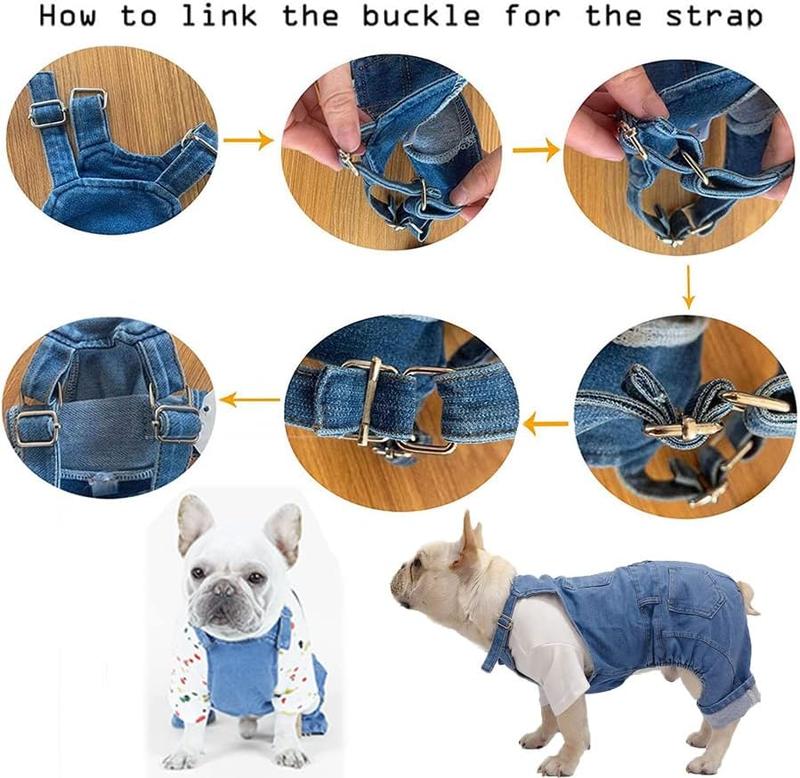 How to link the buckle for the strap