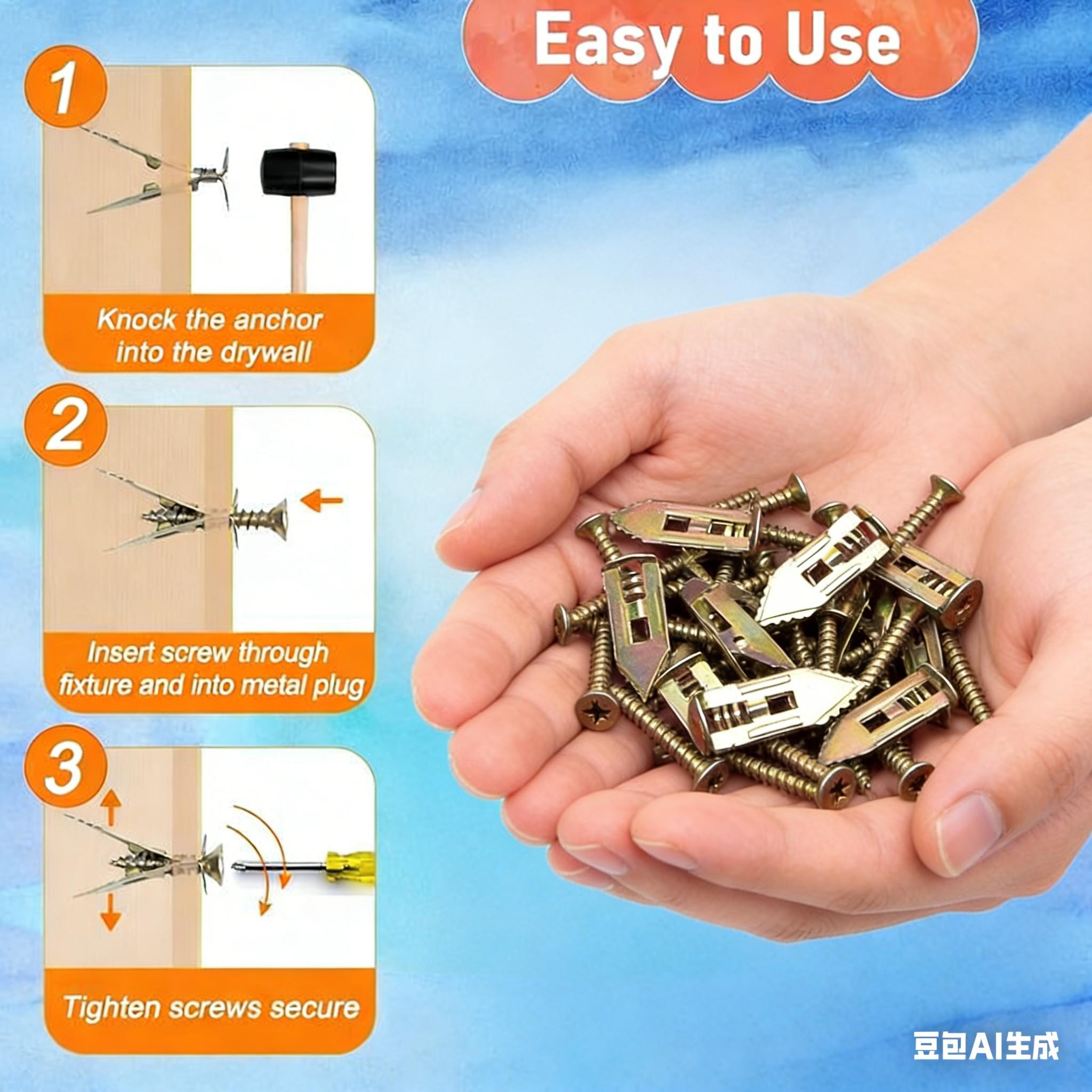 Easy to Use

1

Knock the anchor into the drywall

2

Insert screw through fixture and into metal plug

3

Tighten screws secure

豆包AI生成