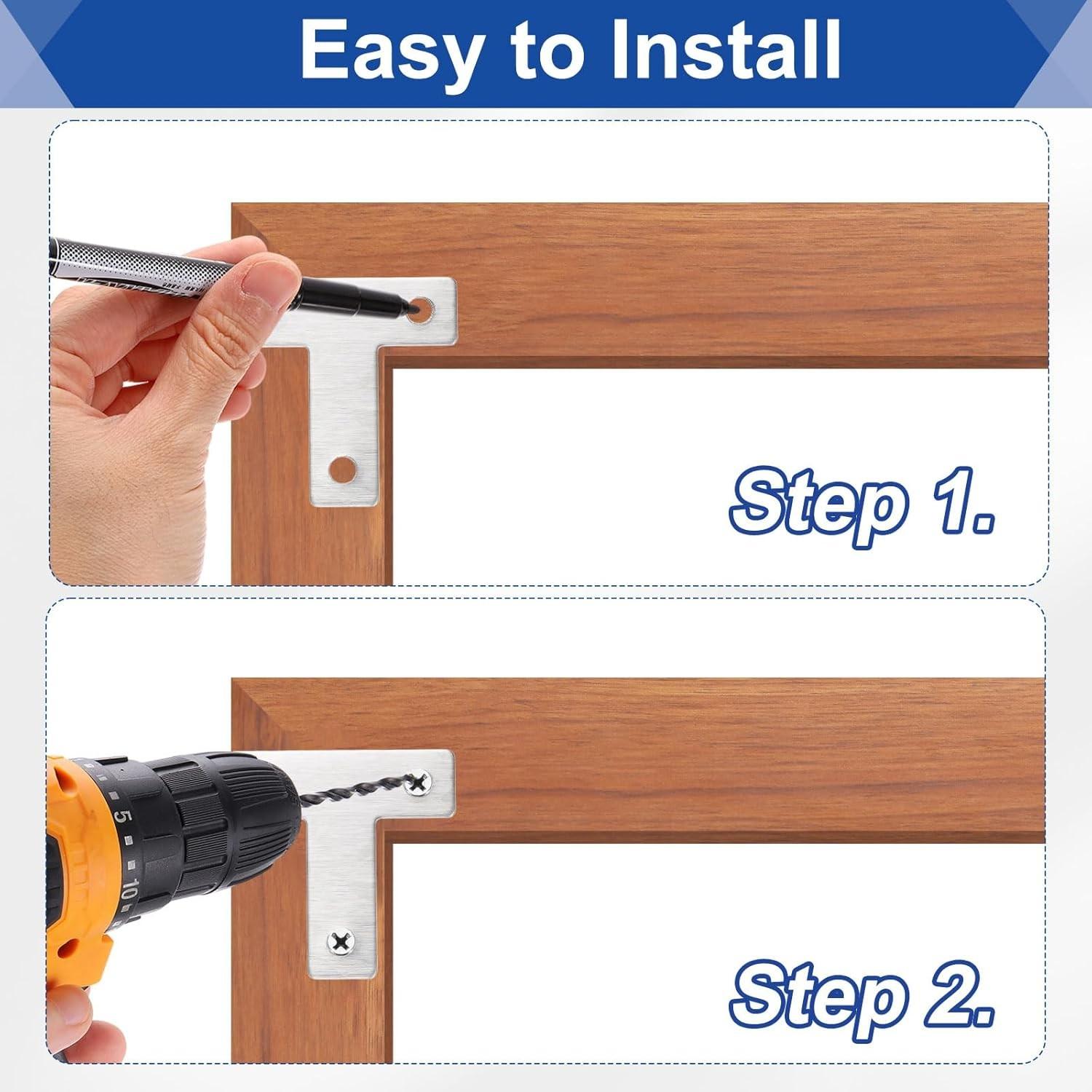 Easy to Install

Step 1.

5
10

Step 2.