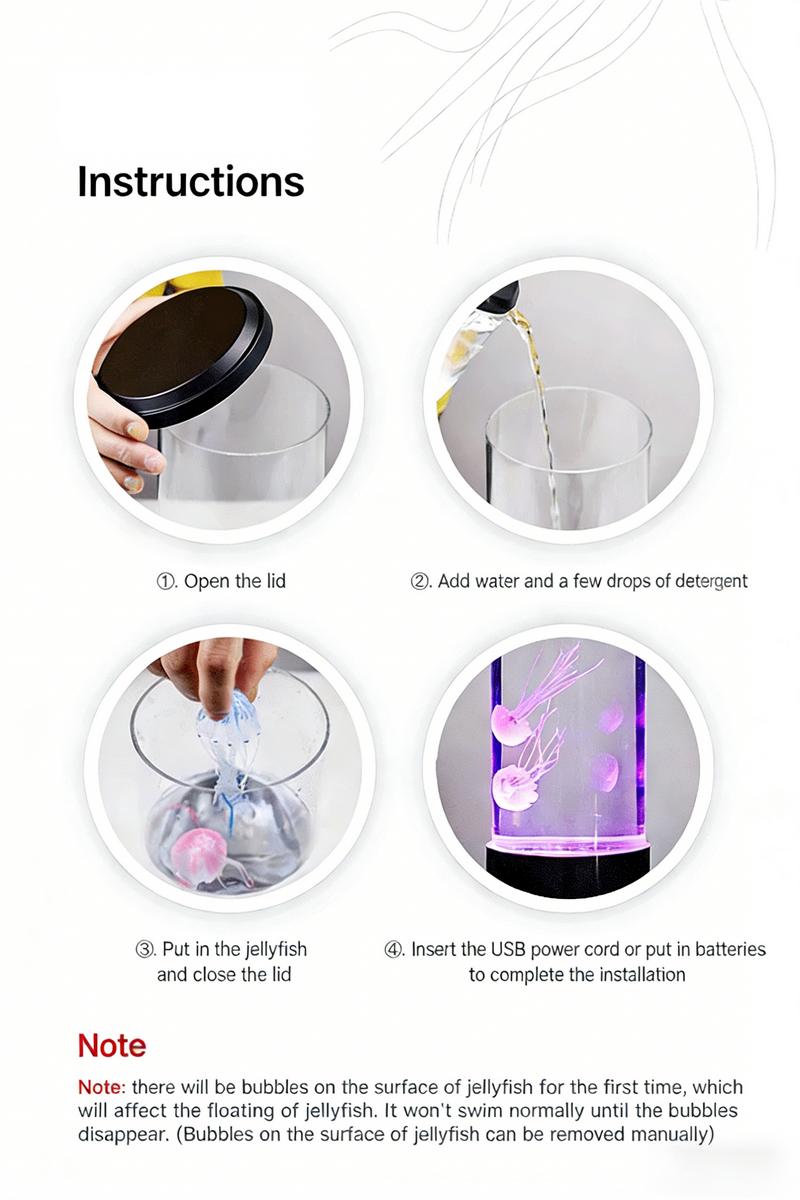 Instructions

①. Open the lid

②. Add water and a few drops of detergent

③. Put in the jellyfish and close the lid

④. Insert the USB power cord or put in batteries to complete the installation

Note

Note: there will be bubbles on the surface of jellyfish for the first time, which will affect the floating of jellyfish. It won't swim normally until the bubbles disappear. (Bubbles on the surface of jellyfish can be removed manually)