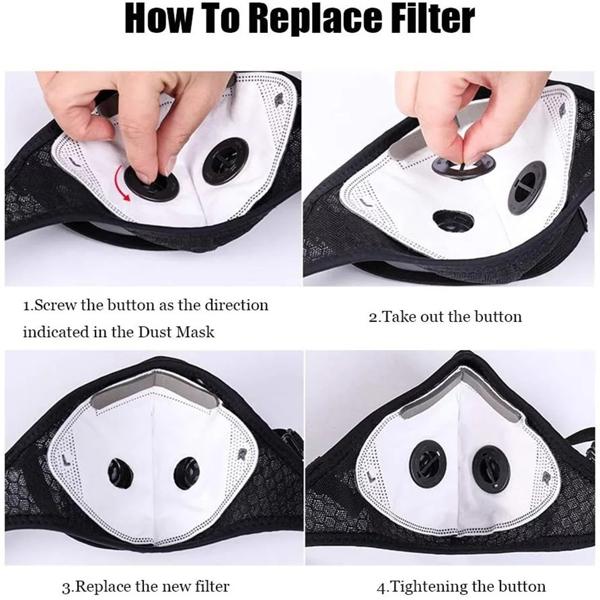 How To Replace Filter

1.Screw the button as the direction indicated in the Dust Mask

2.Take out the button

3.Replace the new filter

4.Tightening the button