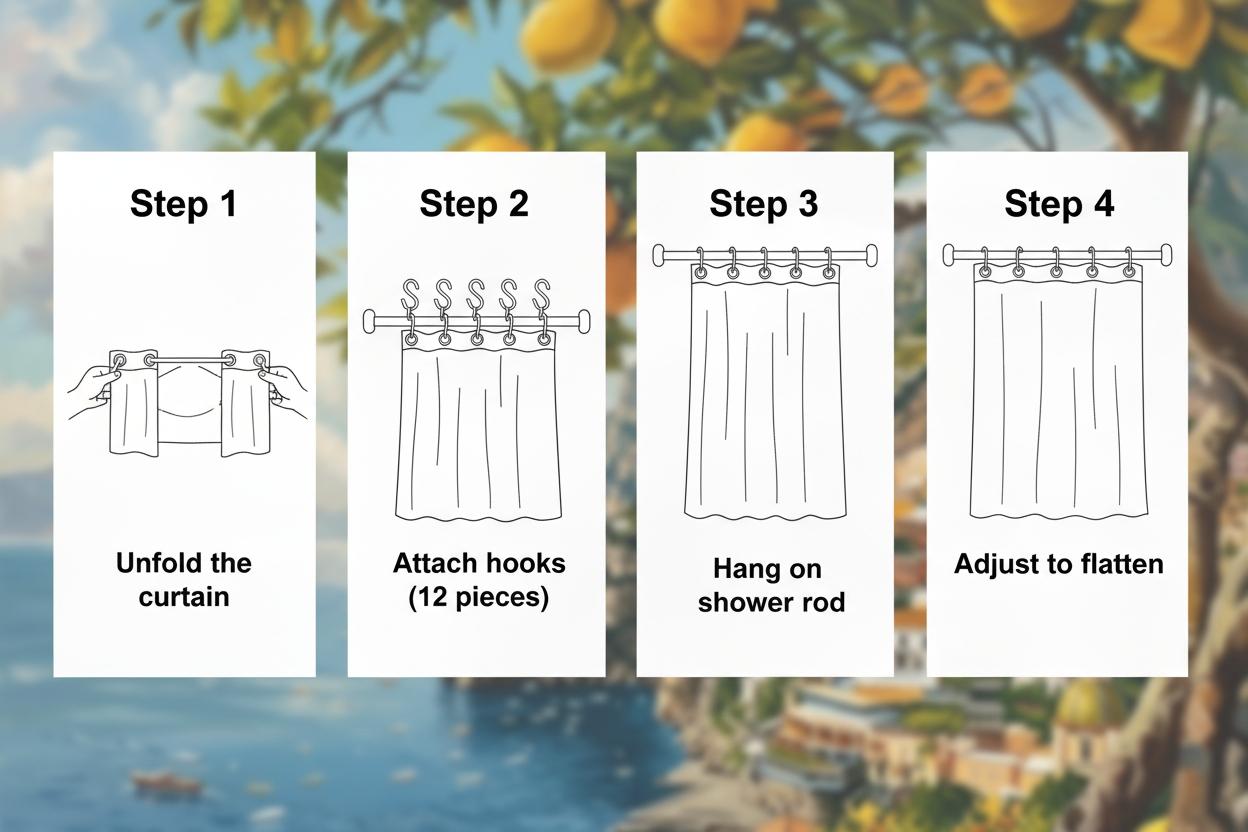 Step 1

Unfold the curtain

Step 2

Attach hooks (12 pieces)

Step 3

Hang on shower rod

Step 4

Adjust to flatten