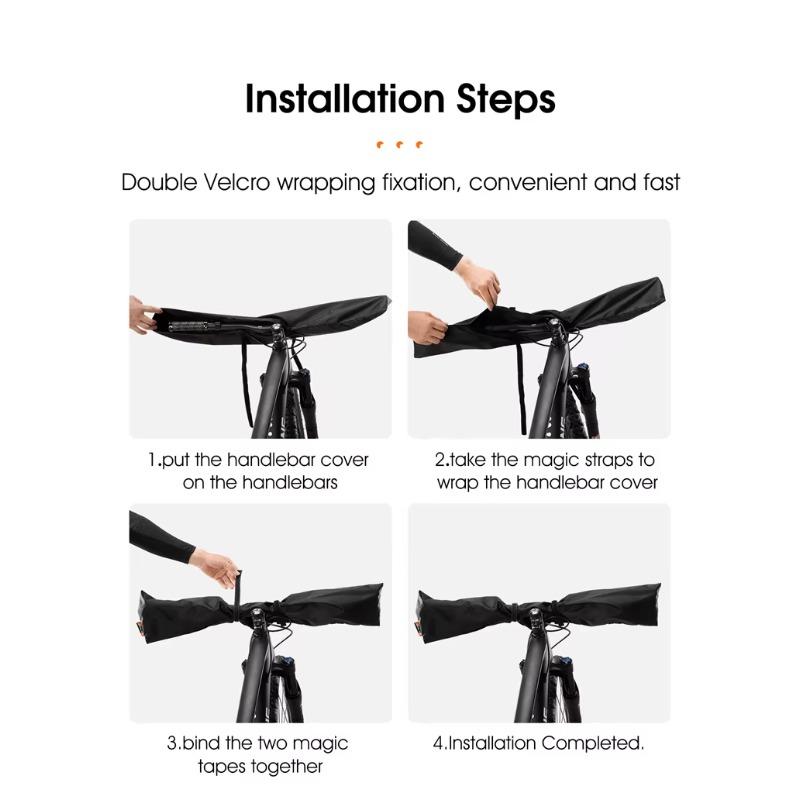 Installation Steps

Double Velcro wrapping fixation, convenient and fast

1.put the handlebar cover on the handlebars

2.take the magic straps to wrap the handlebar cover

3.bind the two magic tapes together

4.Installation Completed.