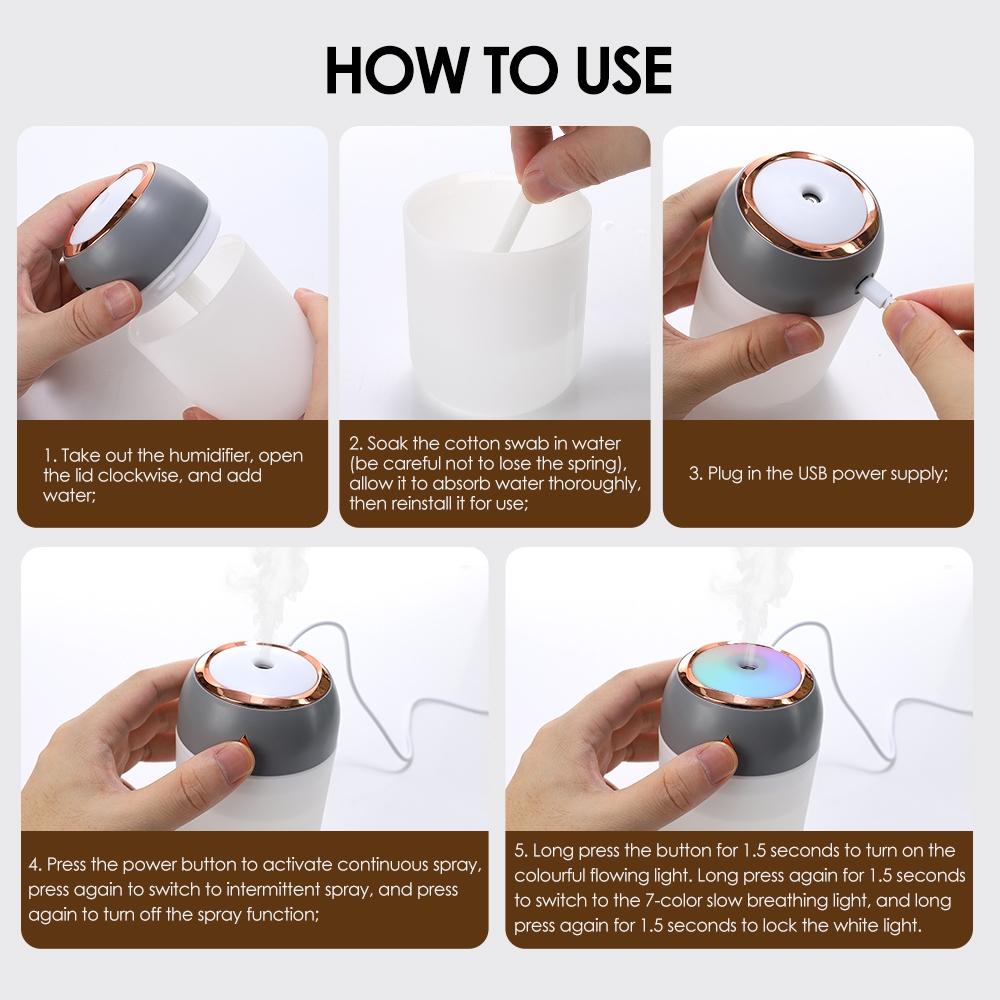 HOW TO USE

1. Take out the humidifier, open the lid clockwise, and add water;

2. Soak the cotton swab in water (be careful not to lose the spring), allow it to absorb water thoroughly, then reinstall it for use;

3. Plug in the USB power supply;

4. Press the power button to activate continuous spray, press again to switch to intermittent spray, and press again to turn off the spray function;

5. Long press the button for 1.5 seconds to turn on the colourful flowing light. Long press again for 1.5 seconds to switch to the 7-color slow breathing light, and long press again for 1.5 seconds to lock the white light.