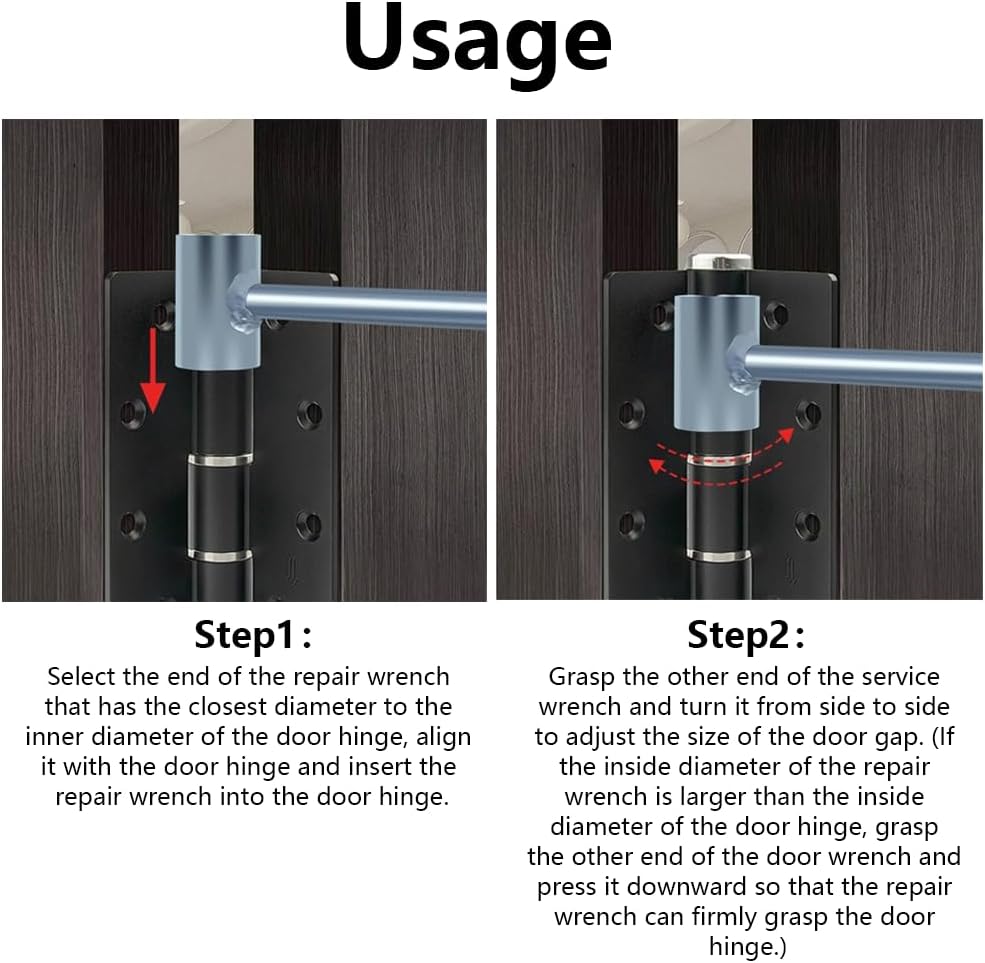 Usage

Step1:

Select the end of the repair wrench that has the closest diameter to the inner diameter of the door hinge, align it with the door hinge and insert the repair wrench into the door hinge.

Step2:

Grasp the other end of the service wrench and turn it from side to side to adjust the size of the door gap. (If the inside diameter of the repair wrench is larger than the inside diameter of the door hinge, grasp the other end of the door wrench and press it downward so that the repair wrench can firmly grasp the door hinge.)