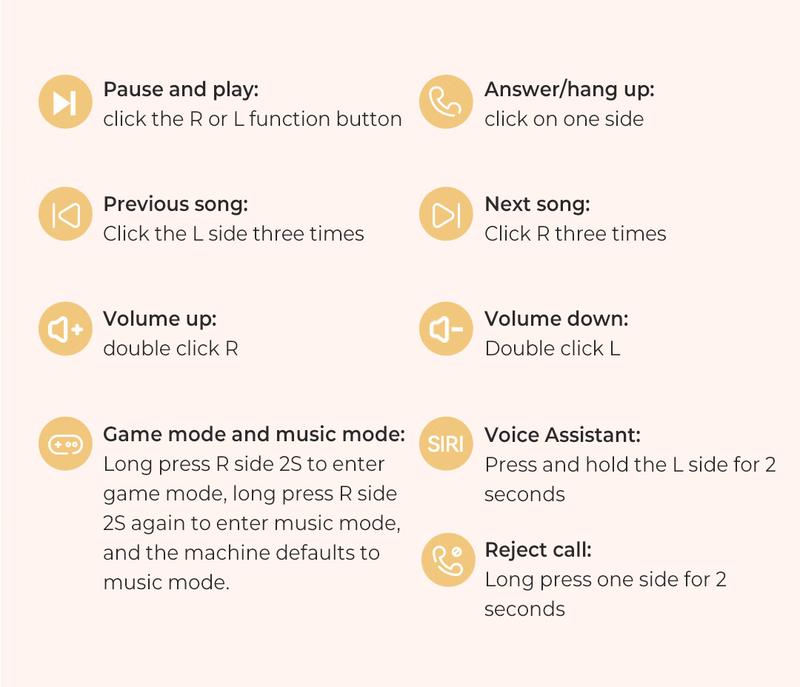 Pause and play:
click the R or L function button

Previous song:
Click the L side three times

Volume up:
double click R

Game mode and music mode:
Long press R side 2S to enter game mode, long press R side 2S again to enter music mode, and the machine defaults to music mode.

Answer/hang up:
click on one side

Next song:
Click R three times

Volume down:
Double click L

SIRI

Voice Assistant:
Press and hold the L side for 2 seconds

Reject call:
Long press one side for 2 seconds