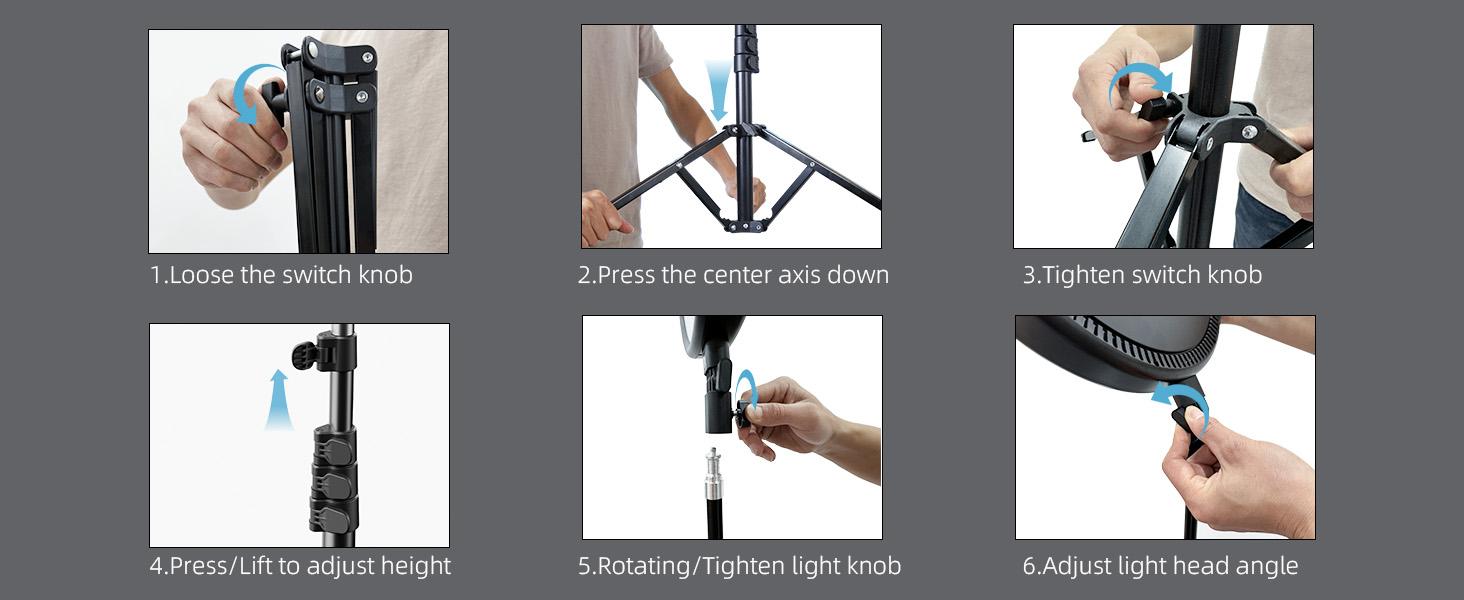 1.Loose the switch knob

2.Press the center axis down

3.Tighten switch knob

4.Press/Lift to adjust height

5.Rotating/Tighten light knob

6.Adjust light head angle