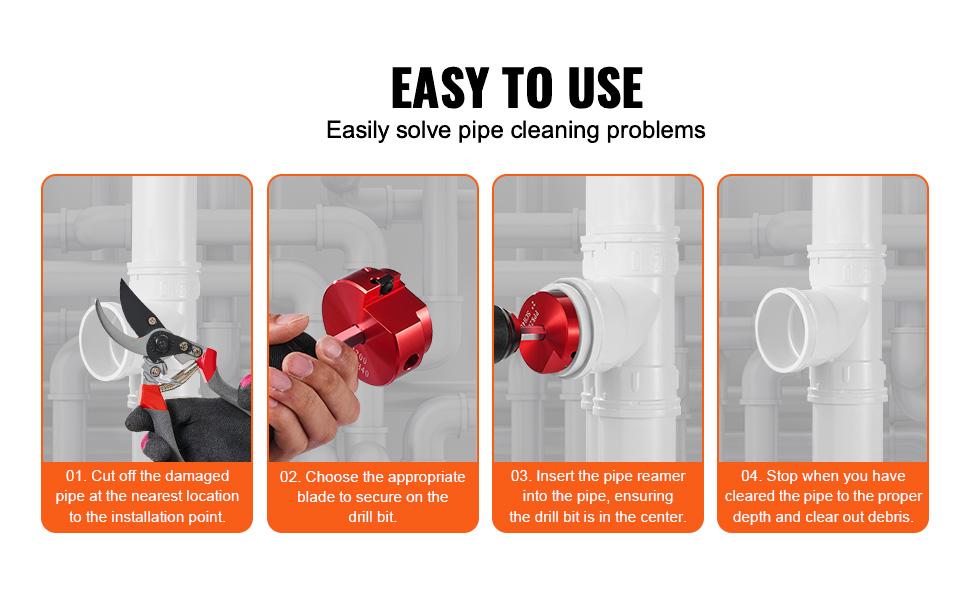 EASY TO USE
Easily solve pipe cleaning problems

01. Cut off the damaged pipe at the nearest location to the installation point.

02. Choose the appropriate blade to secure on the drill bit.

03. Insert the pipe reamer into the pipe, ensuring the drill bit is in the center.

04. Stop when you have cleared the pipe to the proper depth and clear out debris.