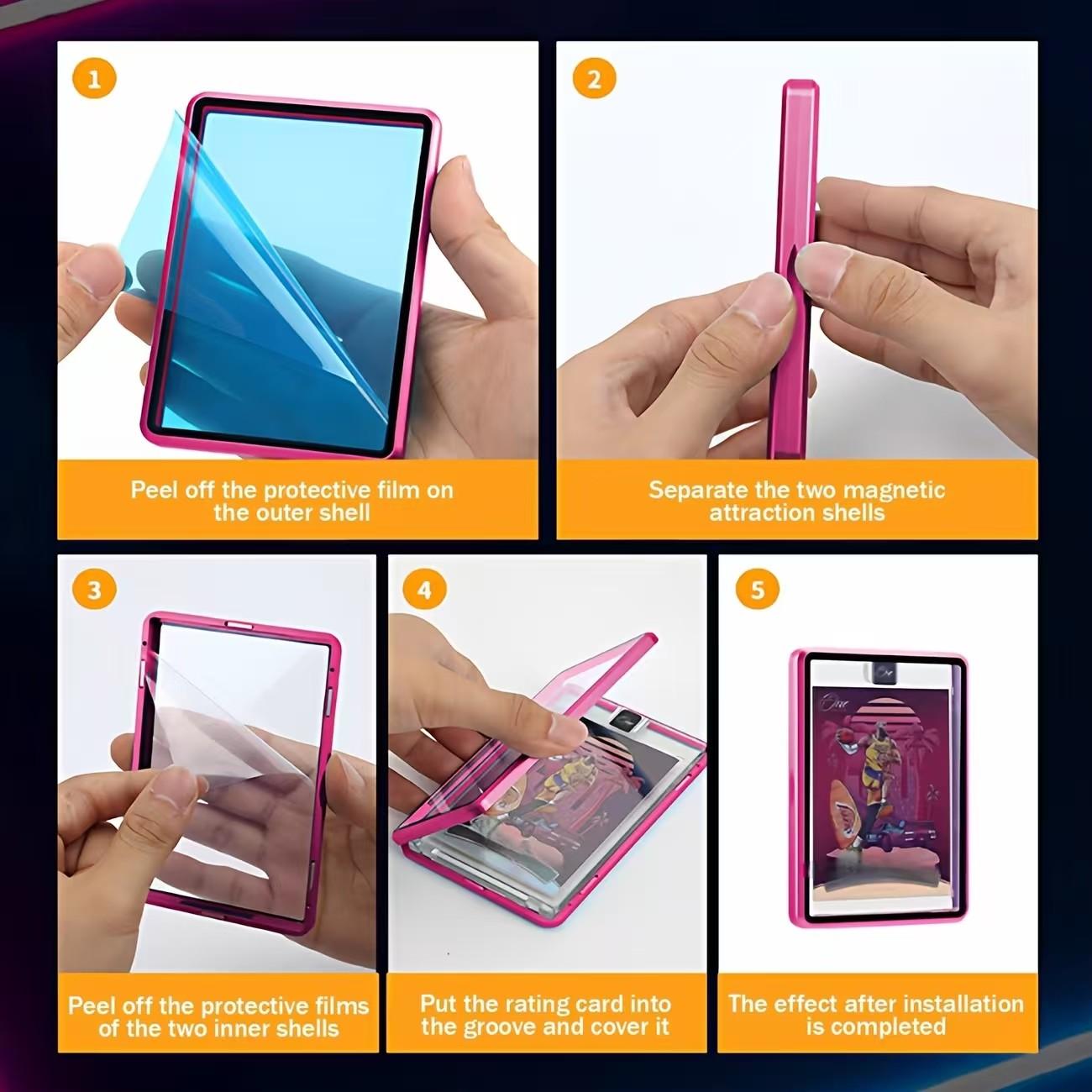 1

Peel off the protective film on the outer shell

2

Separate the two magnetic attraction shells

3

Peel off the protective films of the two inner shells

4

Put the rating card into the groove and cover it

5

The effect after installation is completed