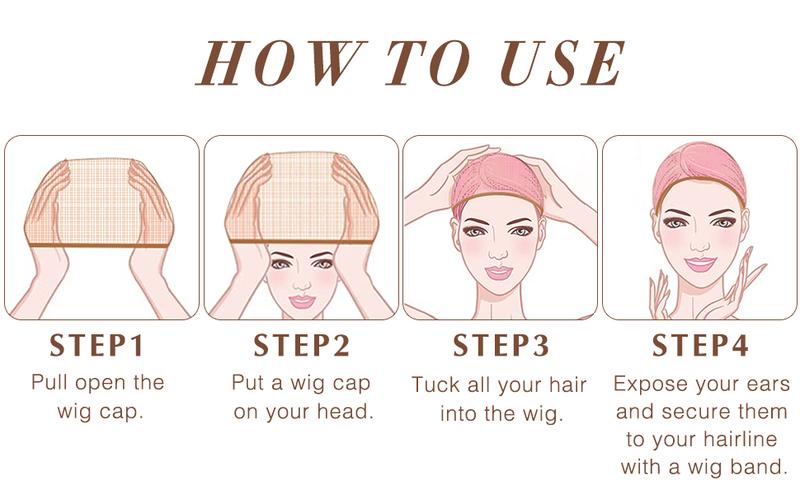 HOW TO USE

STEP1
Pull open the wig cap.

STEP2
Put a wig cap on your head.

STEP3
Tuck all your hair into the wig.

STEP4
Expose your ears and secure them to your hairline with a wig band.