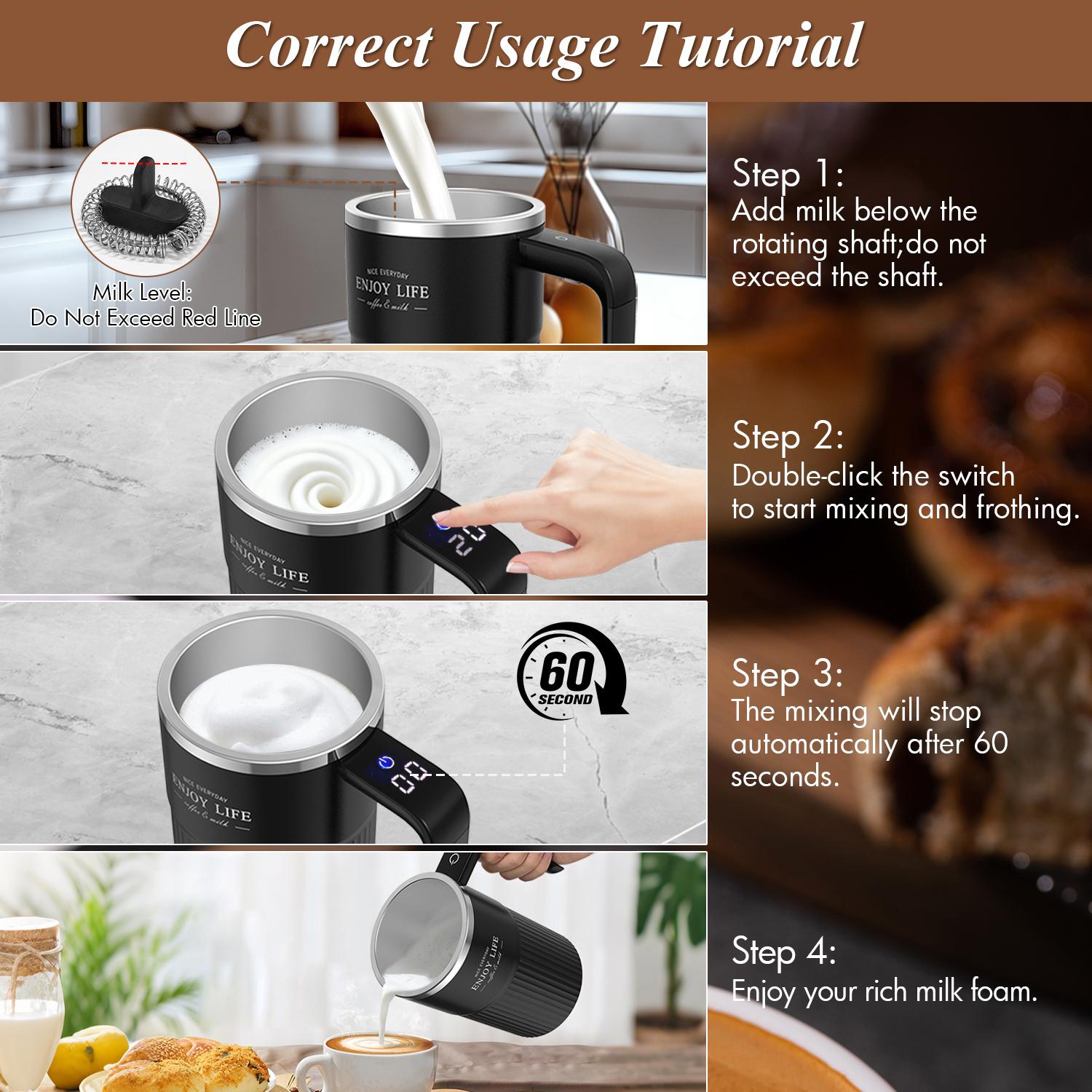 Correct Usage Tutorial

Milk Level:
Do Not Exceed Red Line

NICE EVERYDAY
ENJOY LIFE
coffee & milk

Step 1:
Add milk below the rotating shaft;do not exceed the shaft.

NICE EVERYDAY
ENJOY LIFE
coffee & milk

Step 2:
Double-click the switch to start mixing and frothing.

60
SECOND

NICE EVERYDAY
ENJOY LIFE
coffee & milk

Step 3:
The mixing will stop automatically after 60 seconds.

NICE EVERYDAY
ENJOY LIFE
coffee & milk

Step 4:
Enjoy your rich milk foam.