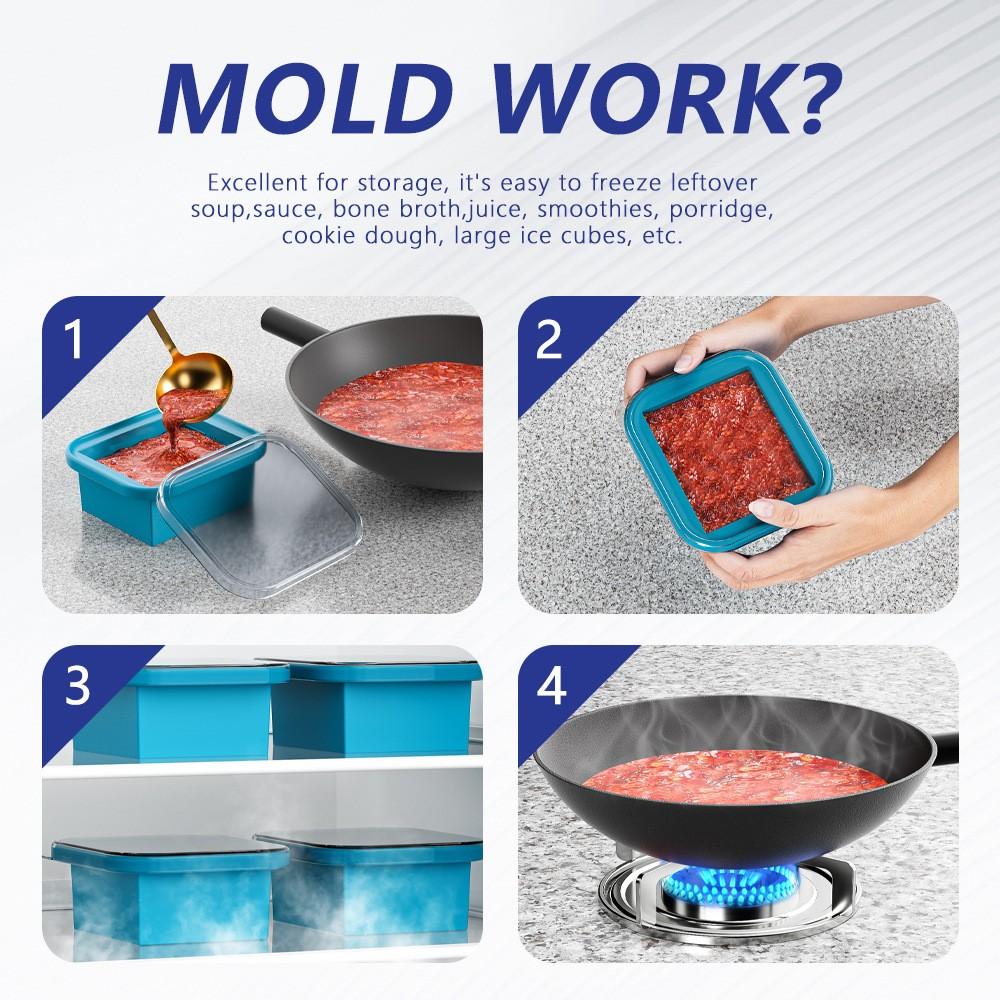 MOLD WORK?

Excellent for storage, it's easy to freeze leftover soup,sauce, bone broth,juice, smoothies, porridge, cookie dough, large ice cubes, etc.

1

2

3

4