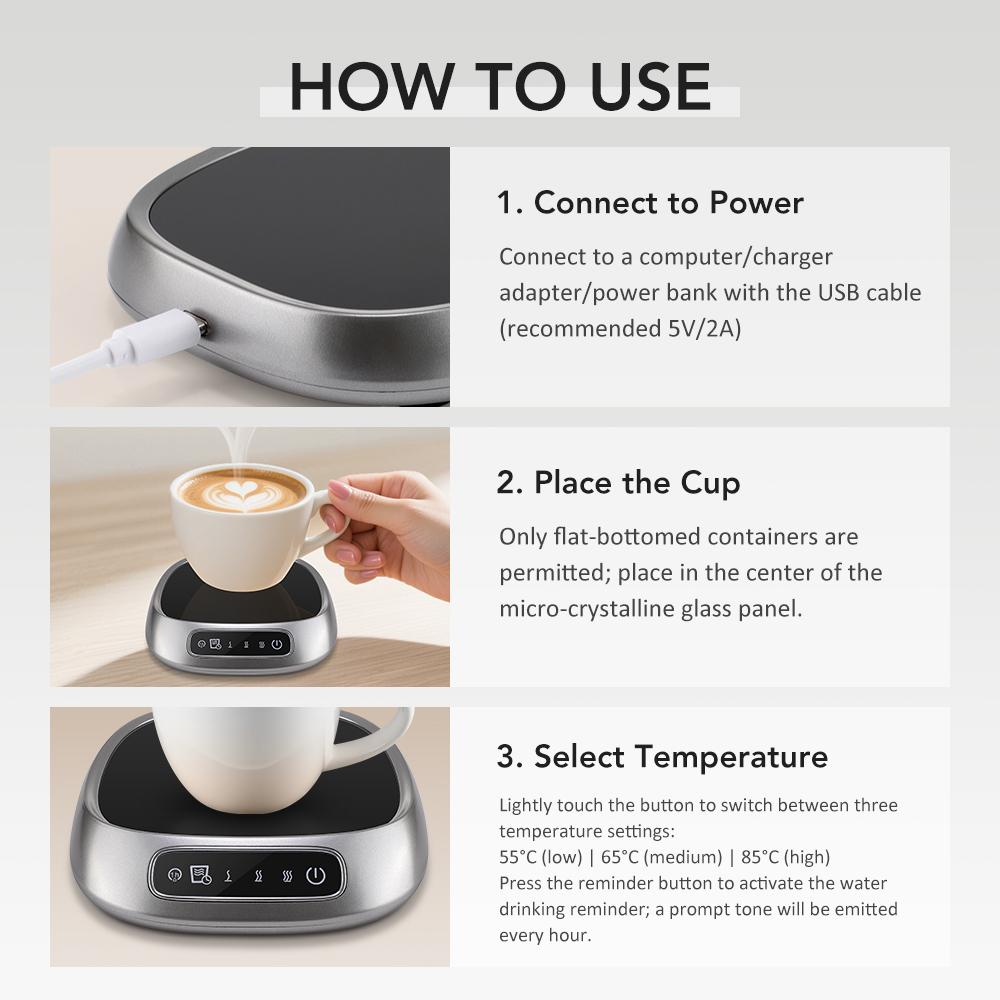 HOW TO USE

1. Connect to Power

Connect to a computer/charger adapter/power bank with the USB cable (recommended 5V/2A)

2. Place the Cup

Only flat-bottomed containers are permitted; place in the center of the micro-crystalline glass panel.

3. Select Temperature

Lightly touch the button to switch between three temperature settings:
55°C (low) | 65°C (medium) | 85°C (high)
Press the reminder button to activate the water drinking reminder; a prompt tone will be emitted every hour.