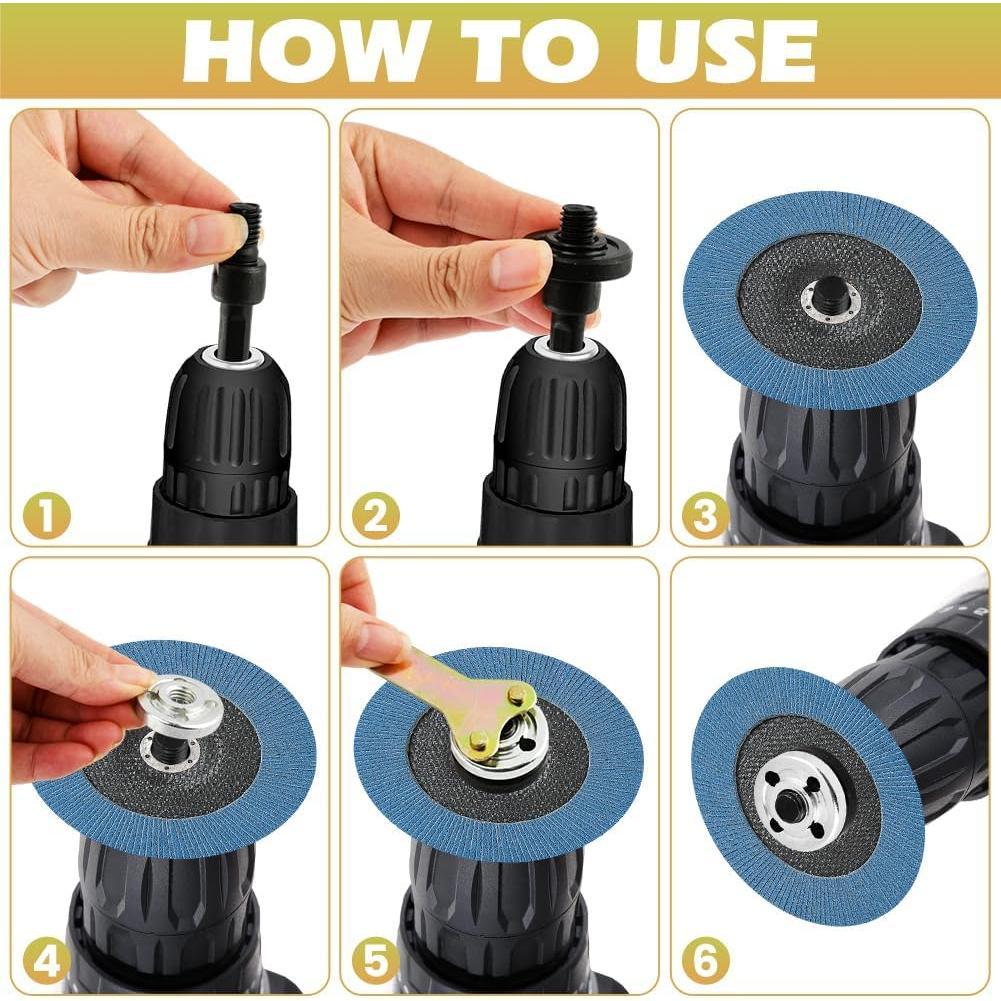 HOW TO USE

1

2

3

4

5

6