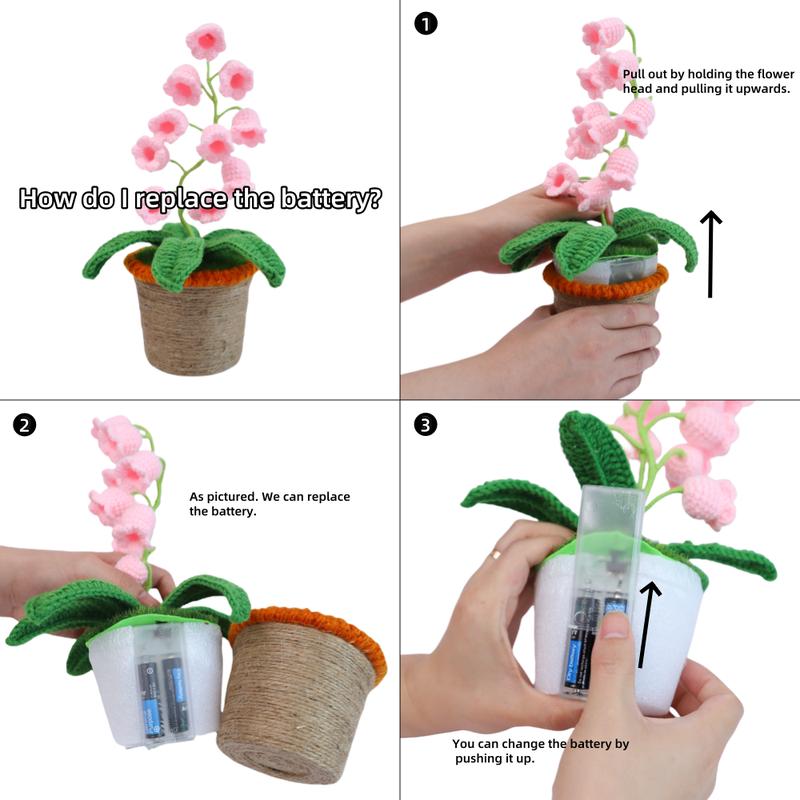 How do I replace the battery?

1

Pull out by holding the flower head and pulling it upwards.

2

As pictured. We can replace the battery.

3

You can change the battery by pushing it up.