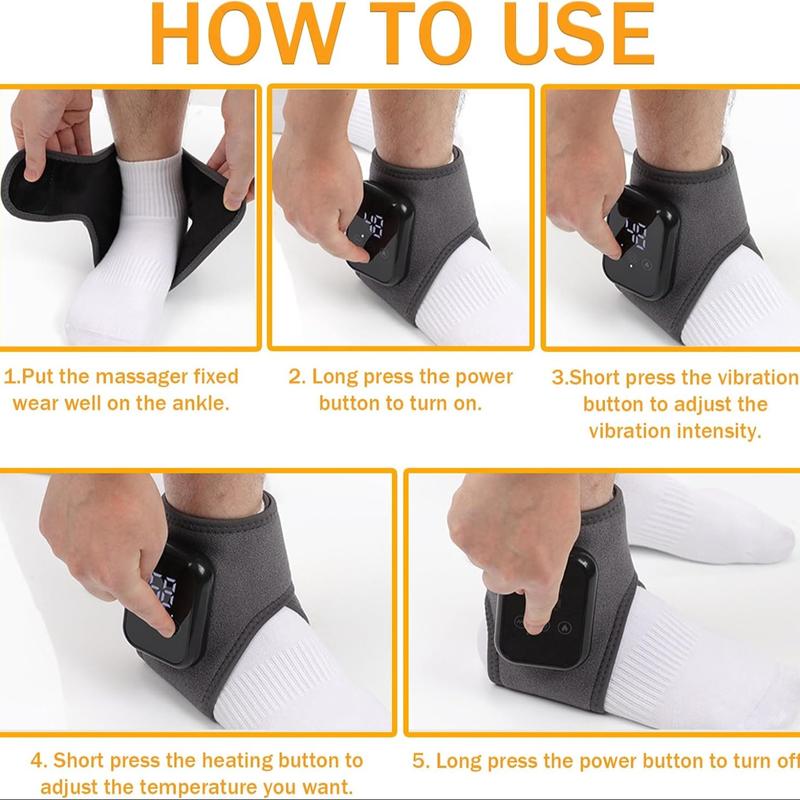 HOW TO USE

1.Put the massager fixed wear well on the ankle.

2. Long press the power button to turn on.

3.Short press the vibration button to adjust the vibration intensity.

4. Short press the heating button to adjust the temperature you want.

5. Long press the power button to turn off