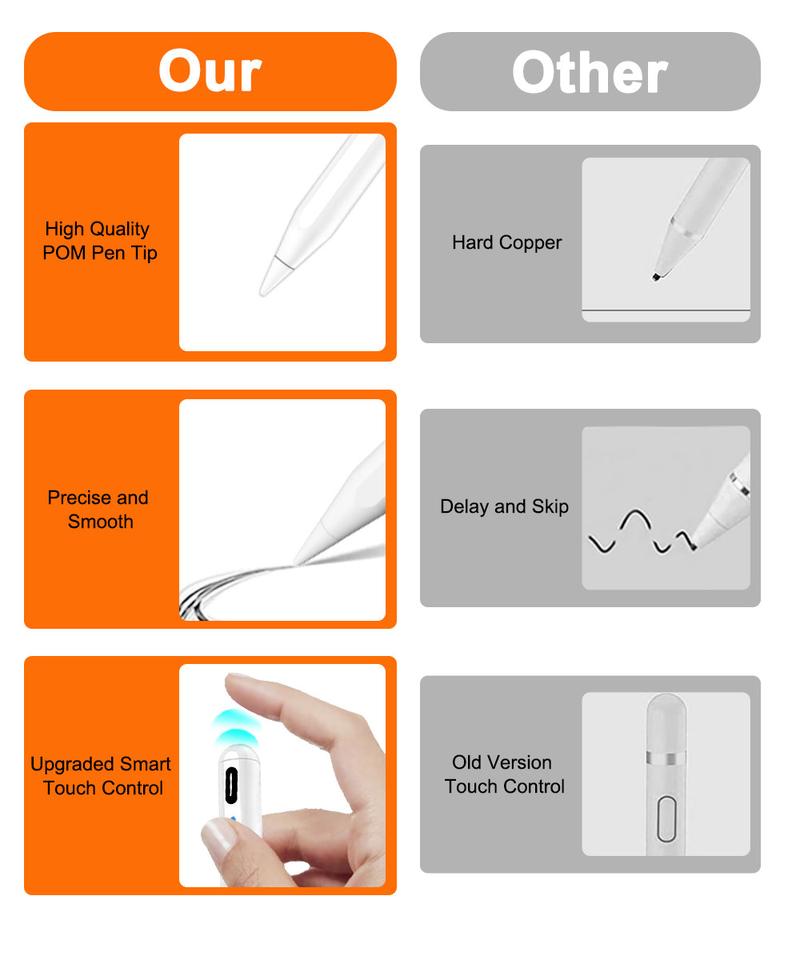 Our

High Quality POM Pen Tip

Precise and Smooth

Upgraded Smart Touch Control

Other

Hard Copper

Delay and Skip

Old Version Touch Control