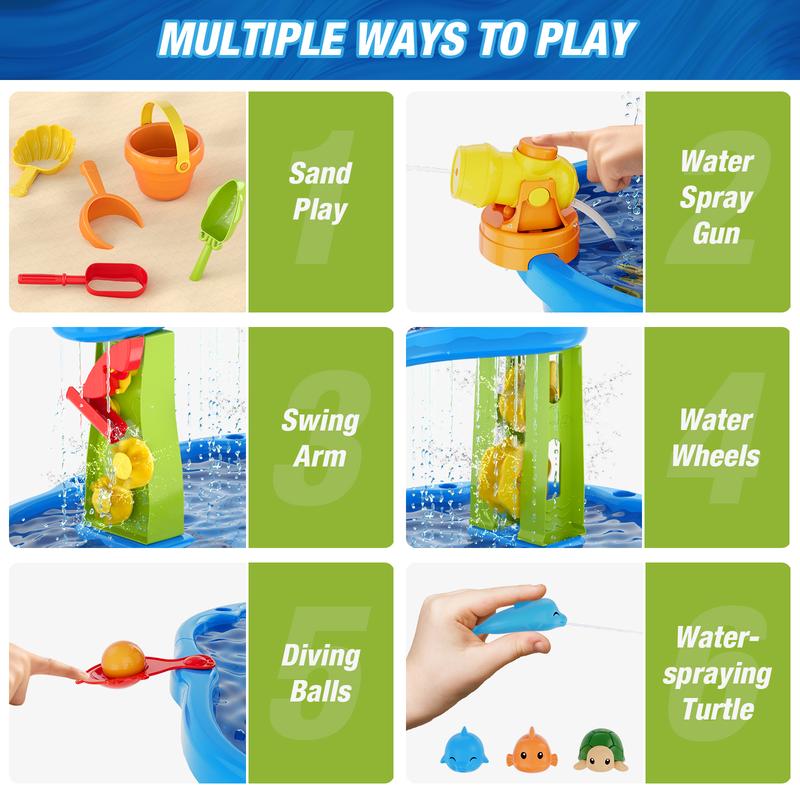 MULTIPLE WAYS TO PLAY

1
Sand Play

2
Water Spray Gun

3
Swing Arm

4
Water Wheels

5
Diving Balls

6
Water-spraying Turtle