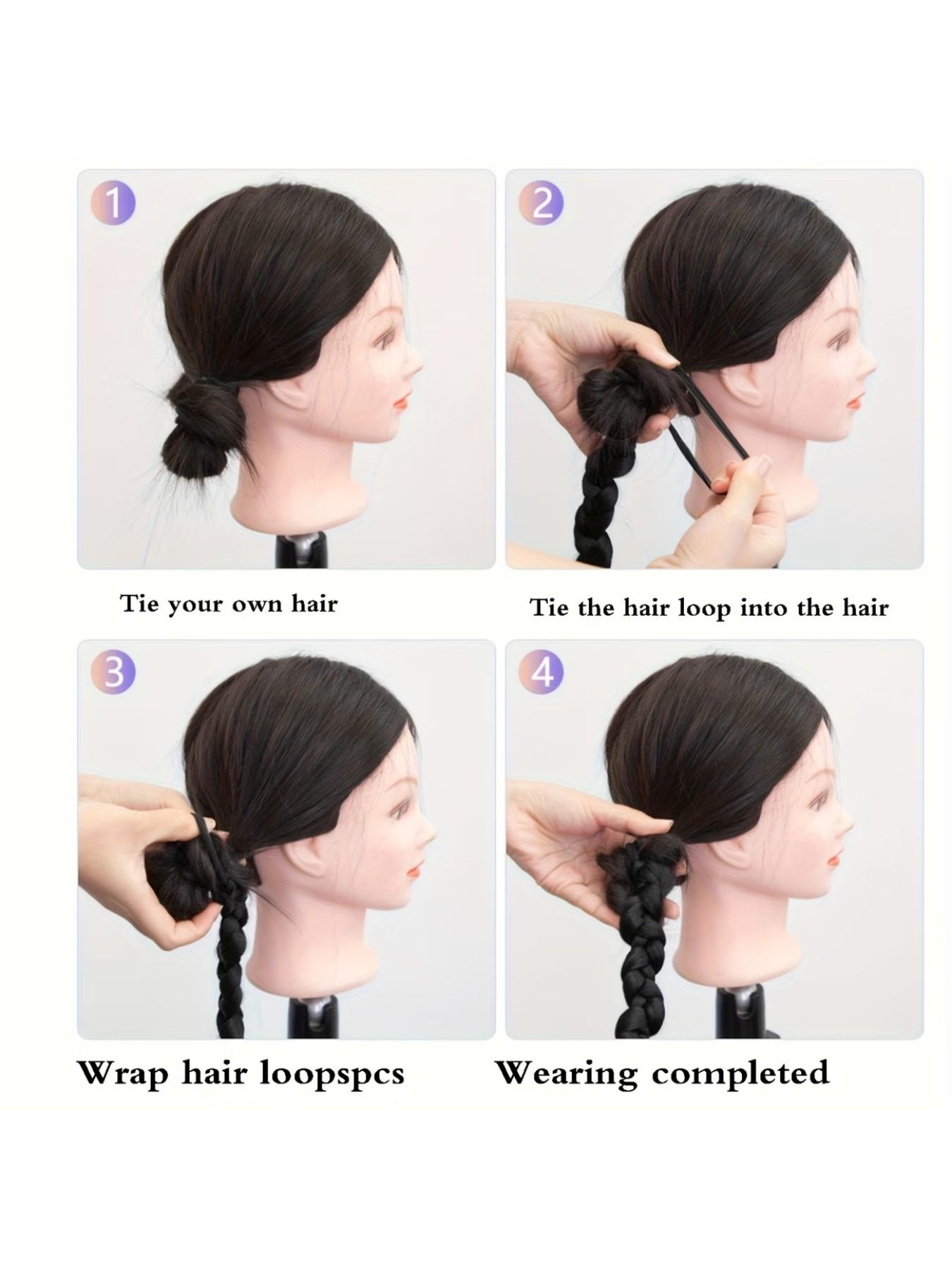 1

Tie your own hair

2

Tie the hair loop into the hair

3

Wrap hair loopspcs

4

Wearing completed