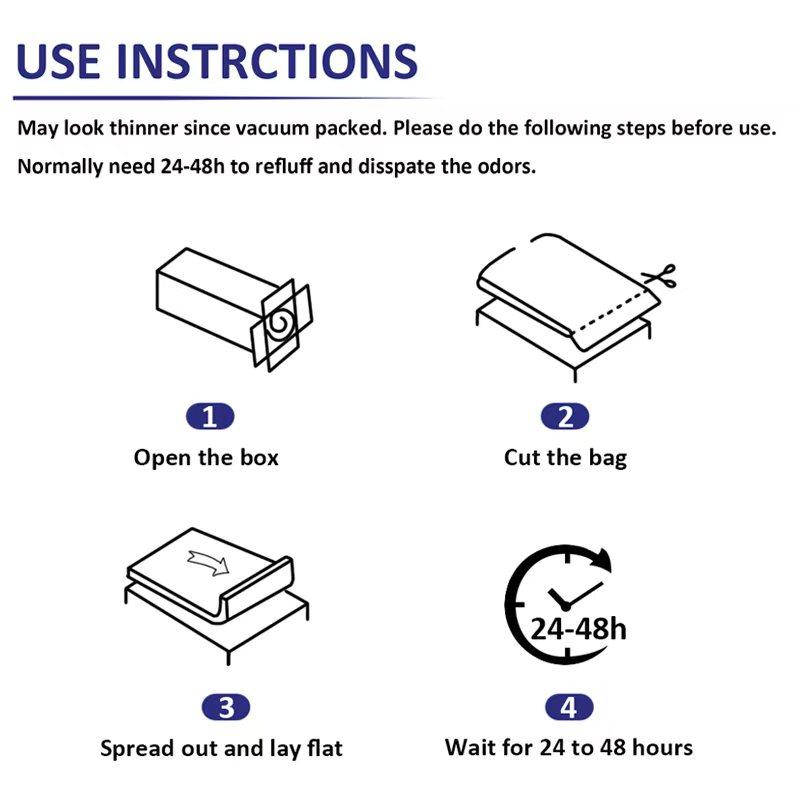 USE INSTRCTIONS

May look thinner since vacuum packed. Please do the following steps before use.

Normally need 24-48h to refluff and disspate the odors.

1
Open the box

2
Cut the bag

3
Spread out and lay flat

24-48h

4
Wait for 24 to 48 hours