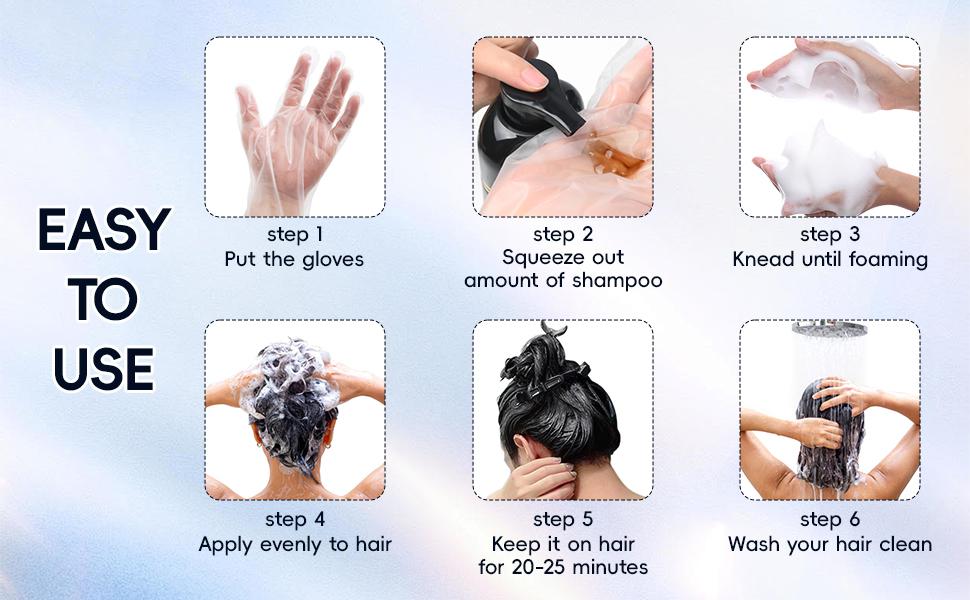 EASY TO USE

step 1
Put the gloves

step 2
Squeeze out amount of shampoo

step 3
Knead until foaming

step 4
Apply evenly to hair

step 5
Keep it on hair for 20-25 minutes

step 6
Wash your hair clean