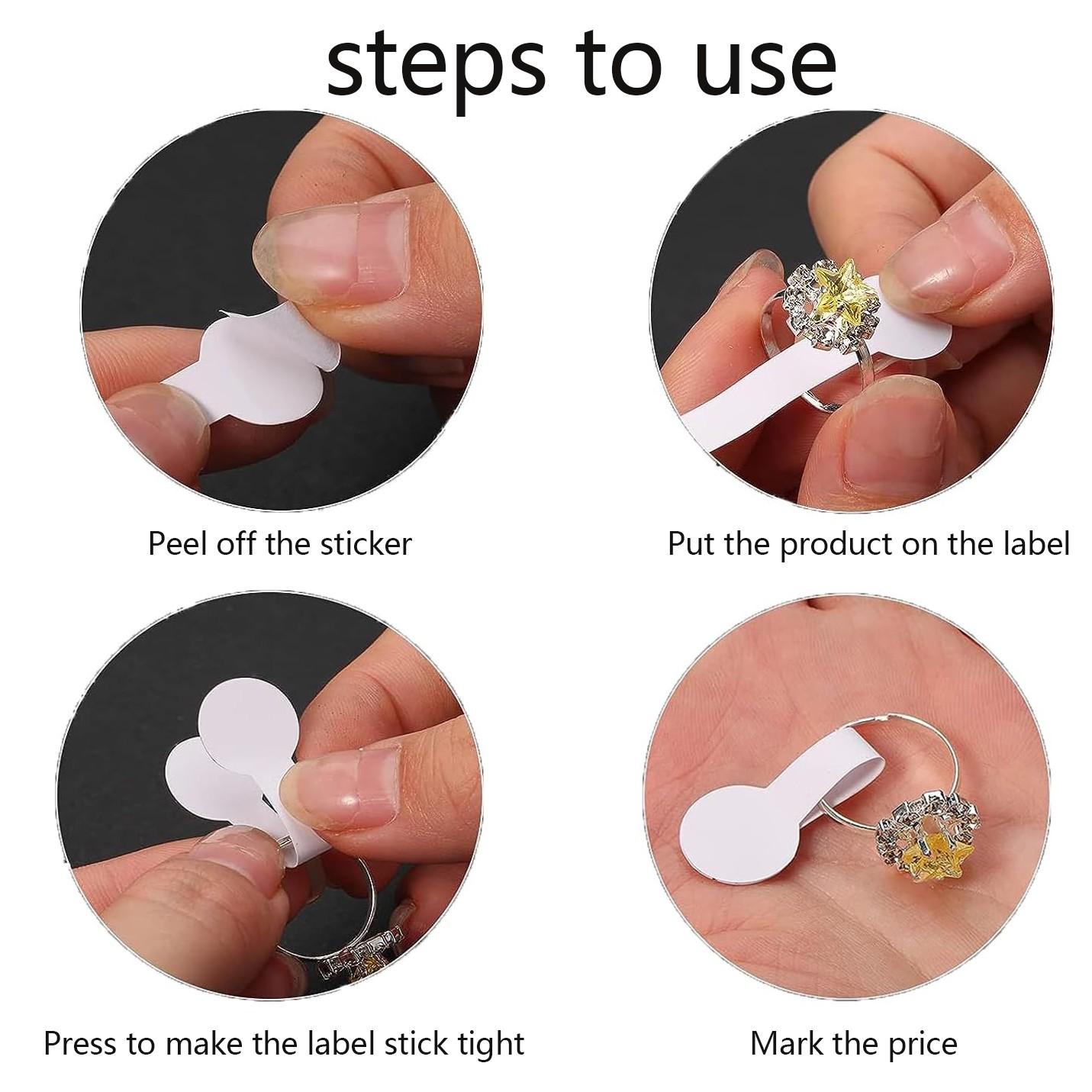 steps to use

Peel off the sticker

Put the product on the label

Press to make the label stick tight

Mark the price