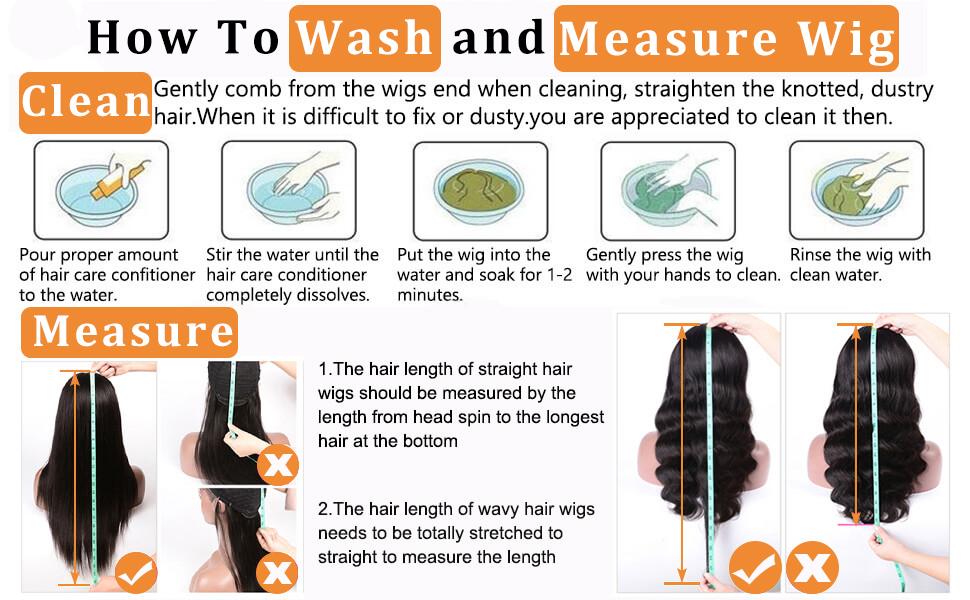 How To Wash and Measure Wig

Clean Gently comb from the wigs end when cleaning, straighten the knotted, dustry hair.When it is difficult to fix or dusty.you are appreciated to clean it then.

Pour proper amount of hair care confitioner to the water.

Stir the water until the hair care conditioner completely dissolves.

Put the wig into the water and soak for 1-2 minutes.

Gently press the wig with your hands to clean.

Rinse the wig with clean water.

Measure

1.The hair length of straight hair wigs should be measured by the length from head spin to the longest hair at the bottom

2.The hair length of wavy hair wigs needs to be totally stretched to straight to measure the length