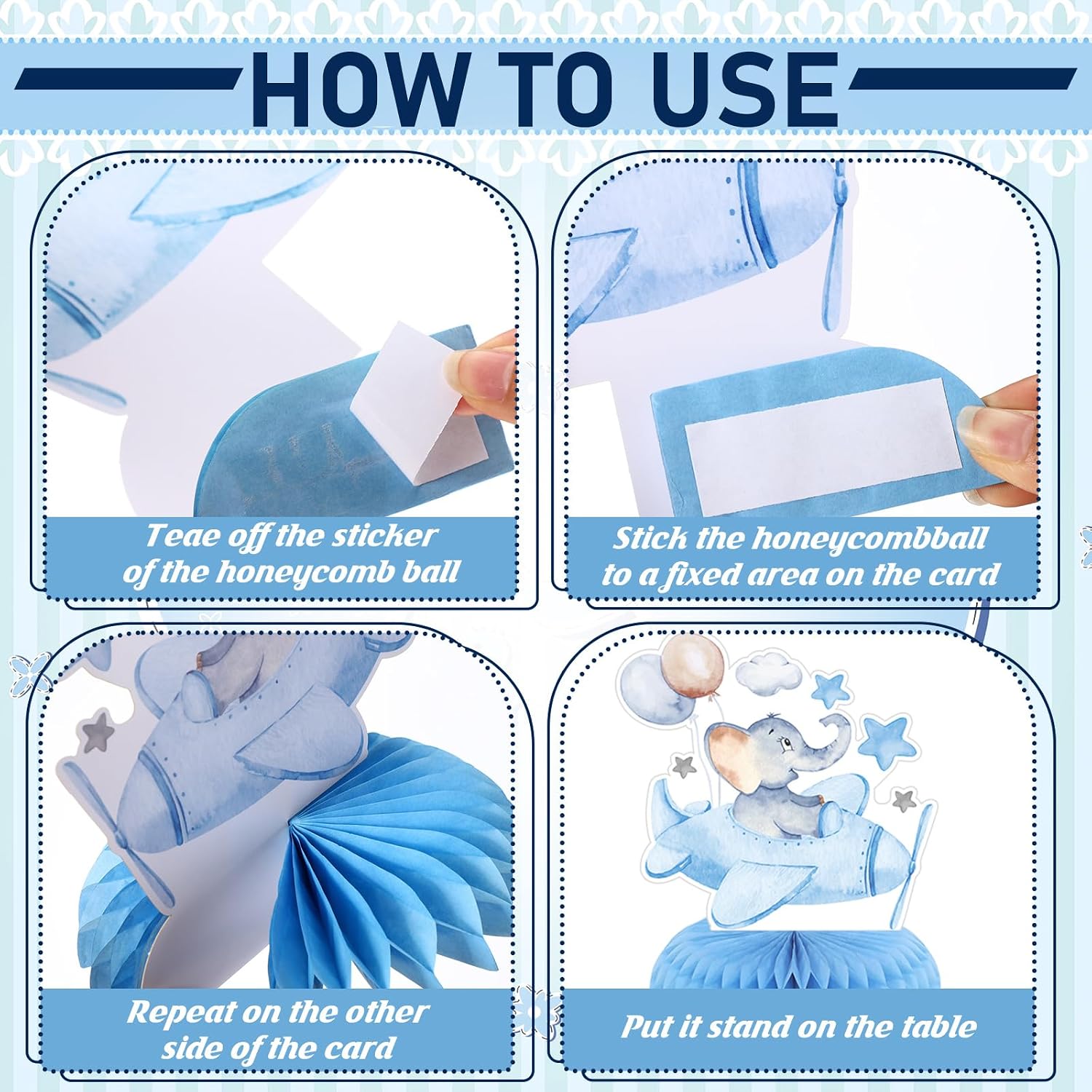 HOW TO USE

Teae off the sticker of the honeycomb ball

Stick the honeycombball to a fixed area on the card

Repeat on the other side of the card

Put it stand on the table