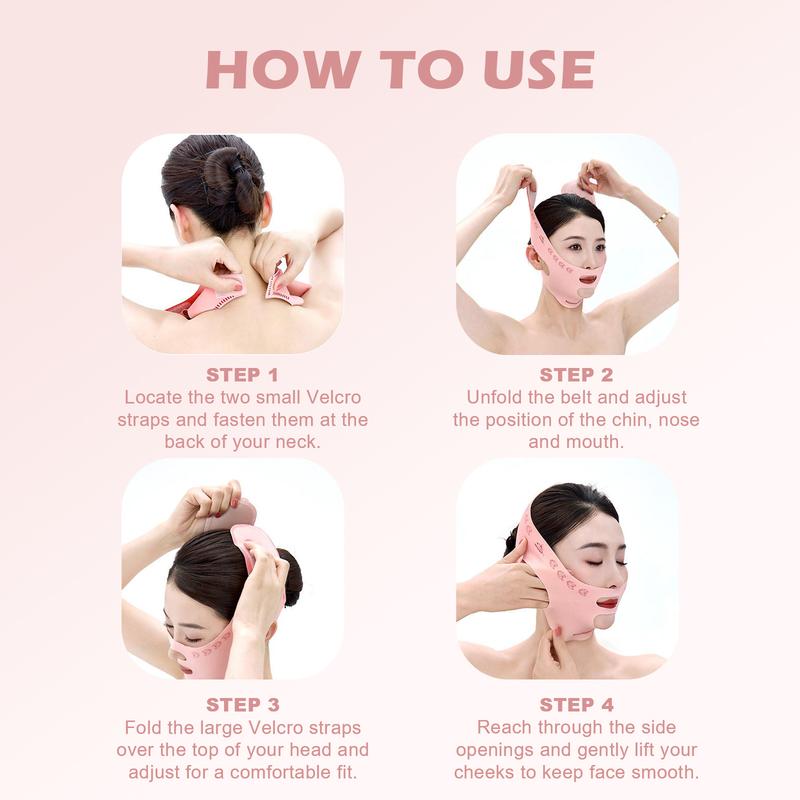 HOW TO USE

STEP 1
Locate the two small Velcro straps and fasten them at the back of your neck.

STEP 2
Unfold the belt and adjust the position of the chin, nose and mouth.

STEP 3
Fold the large Velcro straps over the top of your head and adjust for a comfortable fit.

STEP 4
Reach through the side openings and gently lift your cheeks to keep face smooth.