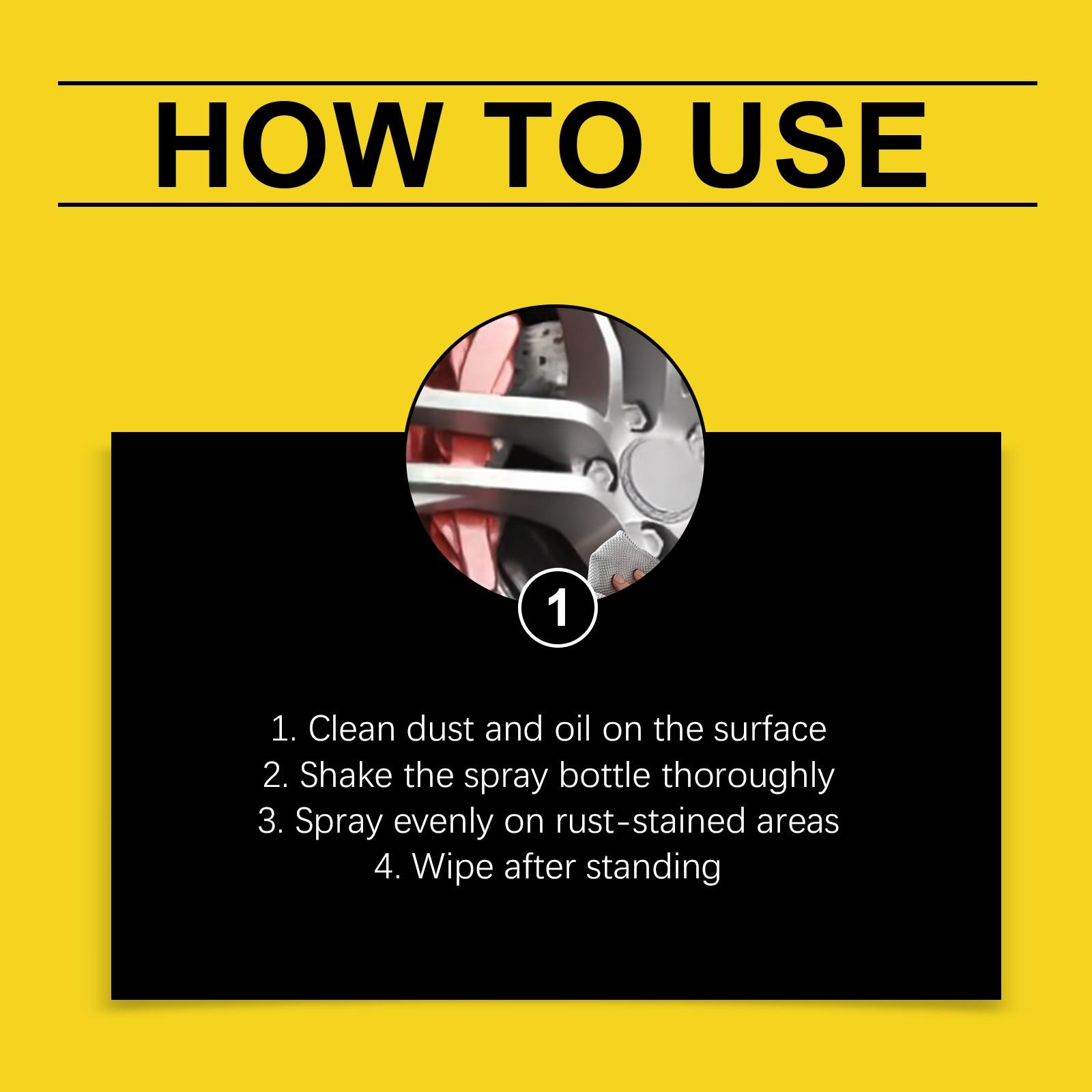 HOW TO USE

1

1. Clean dust and oil on the surface
2. Shake the spray bottle thoroughly
3. Spray evenly on rust-stained areas
4. Wipe after standing