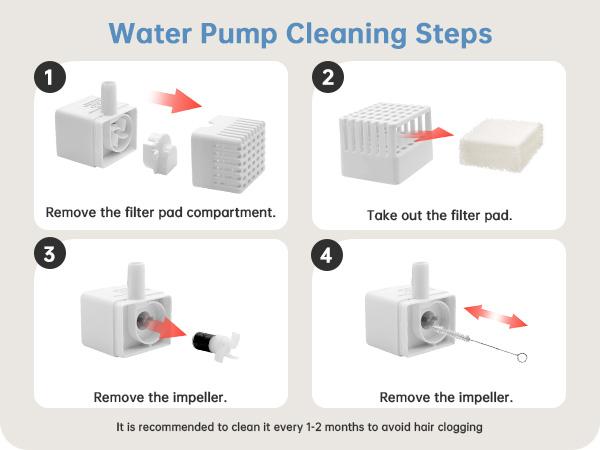 Water Pump Cleaning Steps

1

Remove the filter pad compartment.

2

Take out the filter pad.

3

Remove the impeller.

4

Remove the impeller.

It is recommended to clean it every 1-2 months to avoid hair clogging