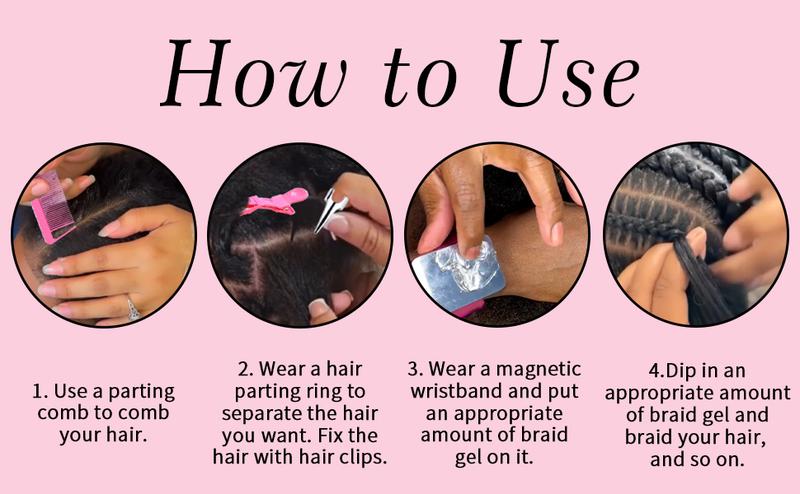 How to Use

1. Use a parting comb to comb your hair.

2. Wear a hair parting ring to separate the hair you want. Fix the hair with hair clips.

3. Wear a magnetic wristband and put an appropriate amount of braid gel on it.

4.Dip in an appropriate amount of braid gel and braid your hair, and so on.