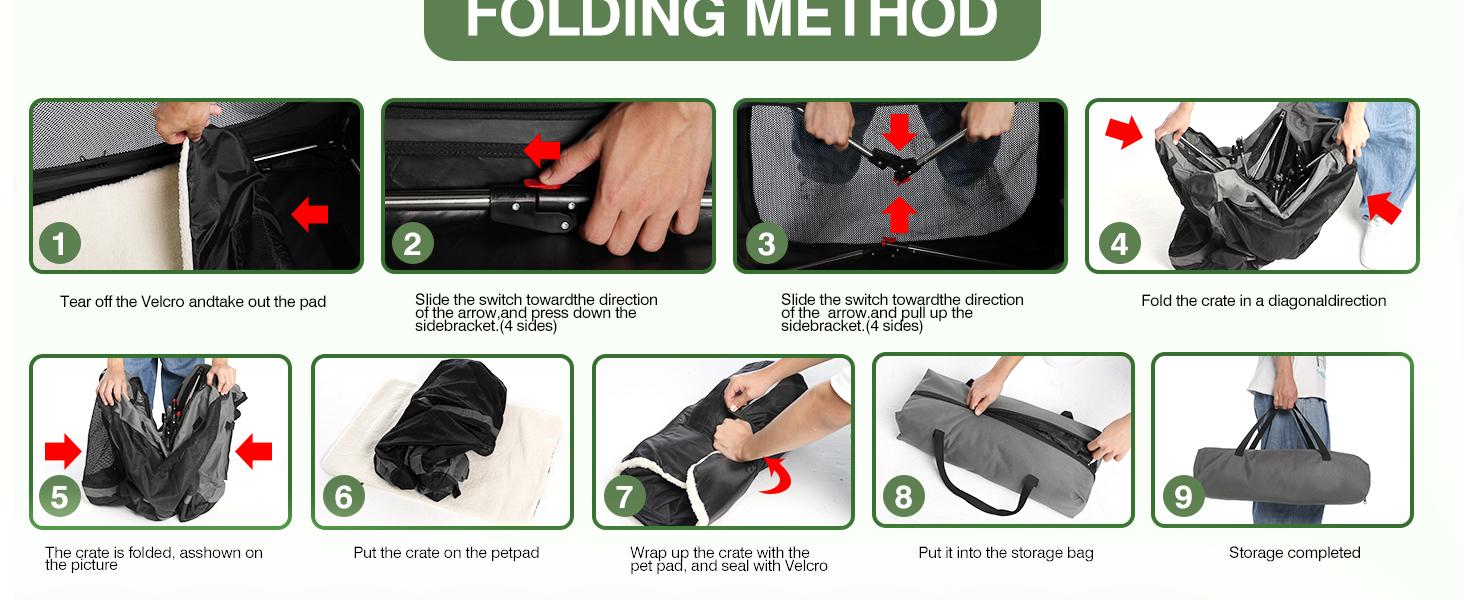 FOLDING METHOD

1

Tear off the Velcro andtake out the pad

2

Slide the switch towardthe direction of the arrow,and press down the sidebracket.(4 sides)

3

Slide the switch towardthe direction of the arrow,and pull up the sidebracket.(4 sides)

4

Fold the crate in a diagonaldirection

5

The crate is folded, asshown on the picture

6

Put the crate on the petpad

7

Wrap up the crate with the pet pad, and seal with Velcro

8

Put it into the storage bag

9

Storage completed