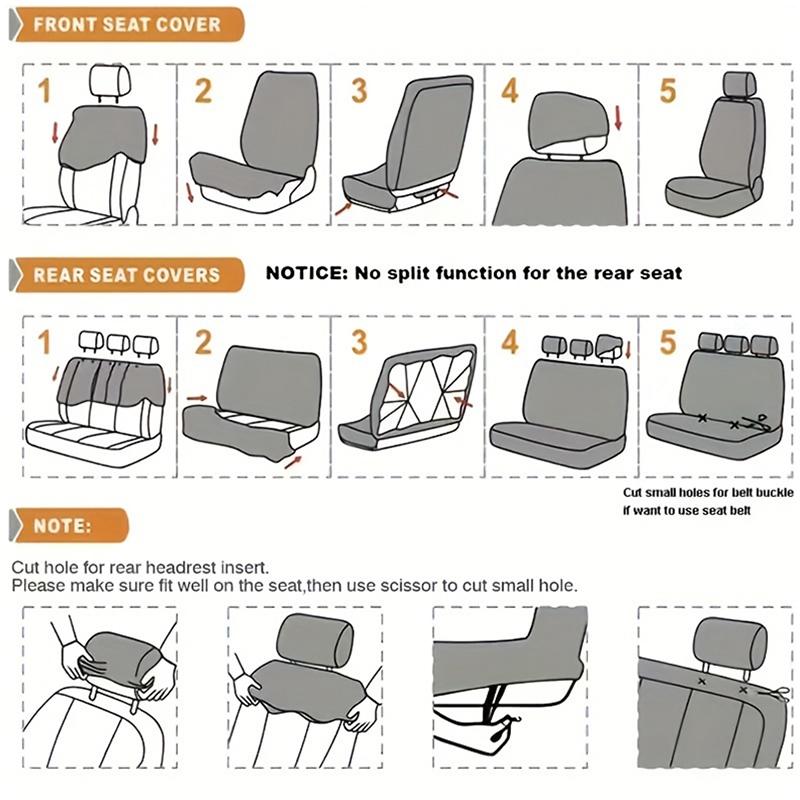 FRONT SEAT COVER

1 2 3 4 5

REAR SEAT COVERS

NOTICE: No split function for the rear seat

1 2 3 4 5

Cut small holes for belt buckle if want to use seat belt

NOTE:

Cut hole for rear headrest insert.
Please make sure fit well on the seat,then use scissor to cut small hole.