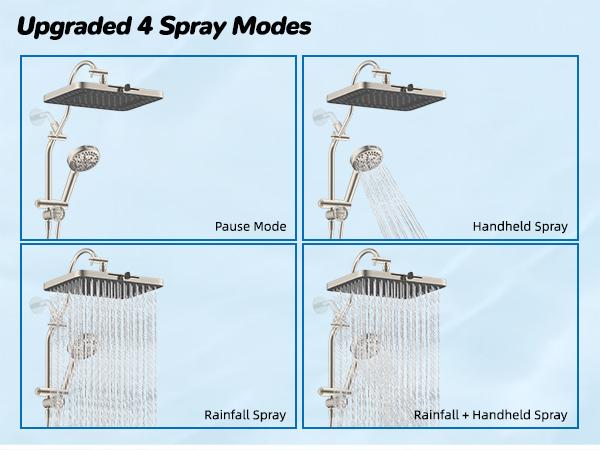 Upgraded 4 Spray Modes

Pause Mode

Handheld Spray

Rainfall Spray

Rainfall + Handheld Spray