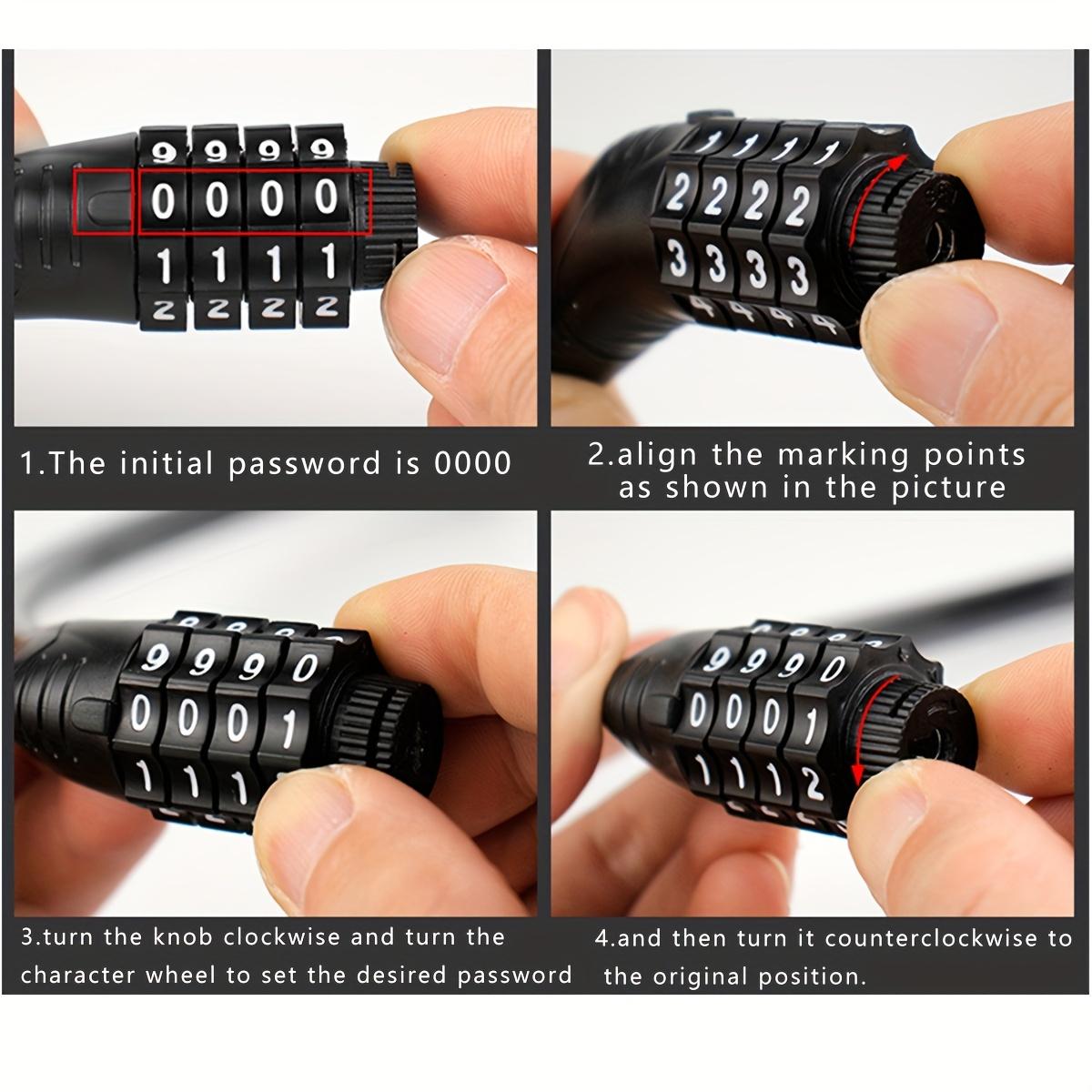 9 9 9 9
0 0 0 0
1 1 1 1
2 2 2 2

1.The initial password is 0000

1 1 1 1
2 2 2 2
3 3 3 3
4 4 4 4

2.align the marking points as shown in the picture

9 9 9 0
0 0 0 1
1 1 1

3.turn the knob clockwise and turn the character wheel to set the desired password

9 9 9 0
0 0 0 1
1 1 1 2

4.and then turn it counterclockwise to the original position.