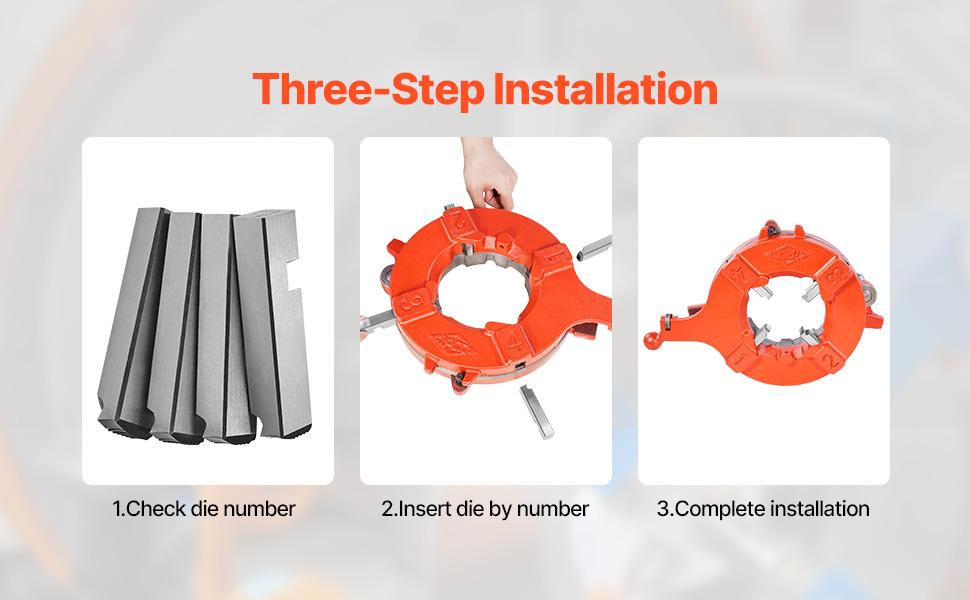 Three-Step Installation

1.Check die number

2.Insert die by number

3.Complete installation