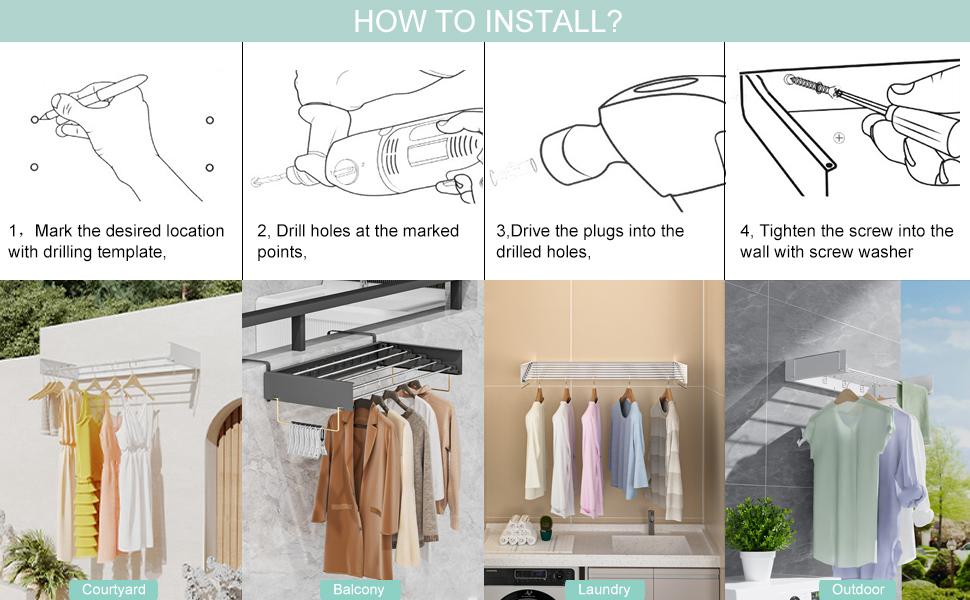 HOW TO INSTALL?

1，Mark the desired location with drilling template,

2, Drill holes at the marked points,

3,Drive the plugs into the drilled holes,

4, Tighten the screw into the wall with screw washer

Courtyard

Balcony

Laundry

Outdoor