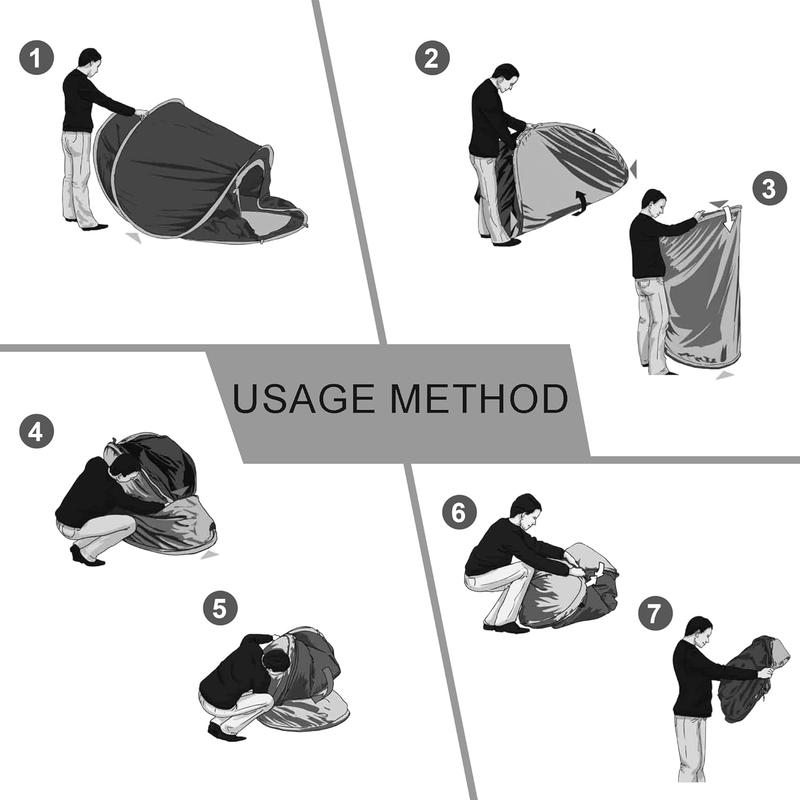 1

2

3

USAGE METHOD

4

5

6

7