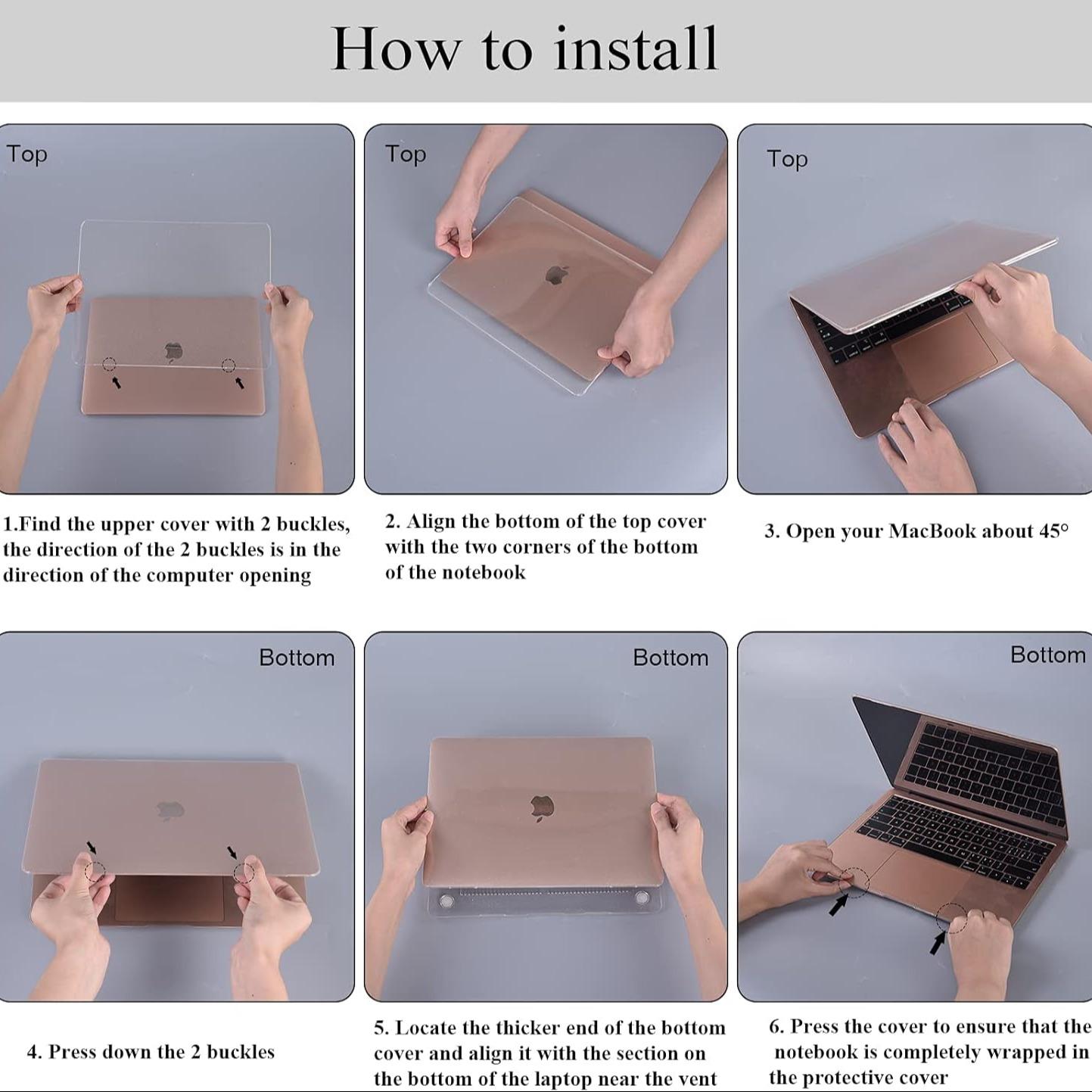 How to install

Top

1.Find the upper cover with 2 buckles, the direction of the 2 buckles is in the direction of the computer opening

Top

2. Align the bottom of the top cover with the two corners of the bottom of the notebook

Top

3. Open your MacBook about 45°

Bottom

4. Press down the 2 buckles

Bottom

5. Locate the thicker end of the bottom cover and align it with the section on the bottom of the laptop near the vent

Bottom

6. Press the cover to ensure that the notebook is completely wrapped in the protective cover