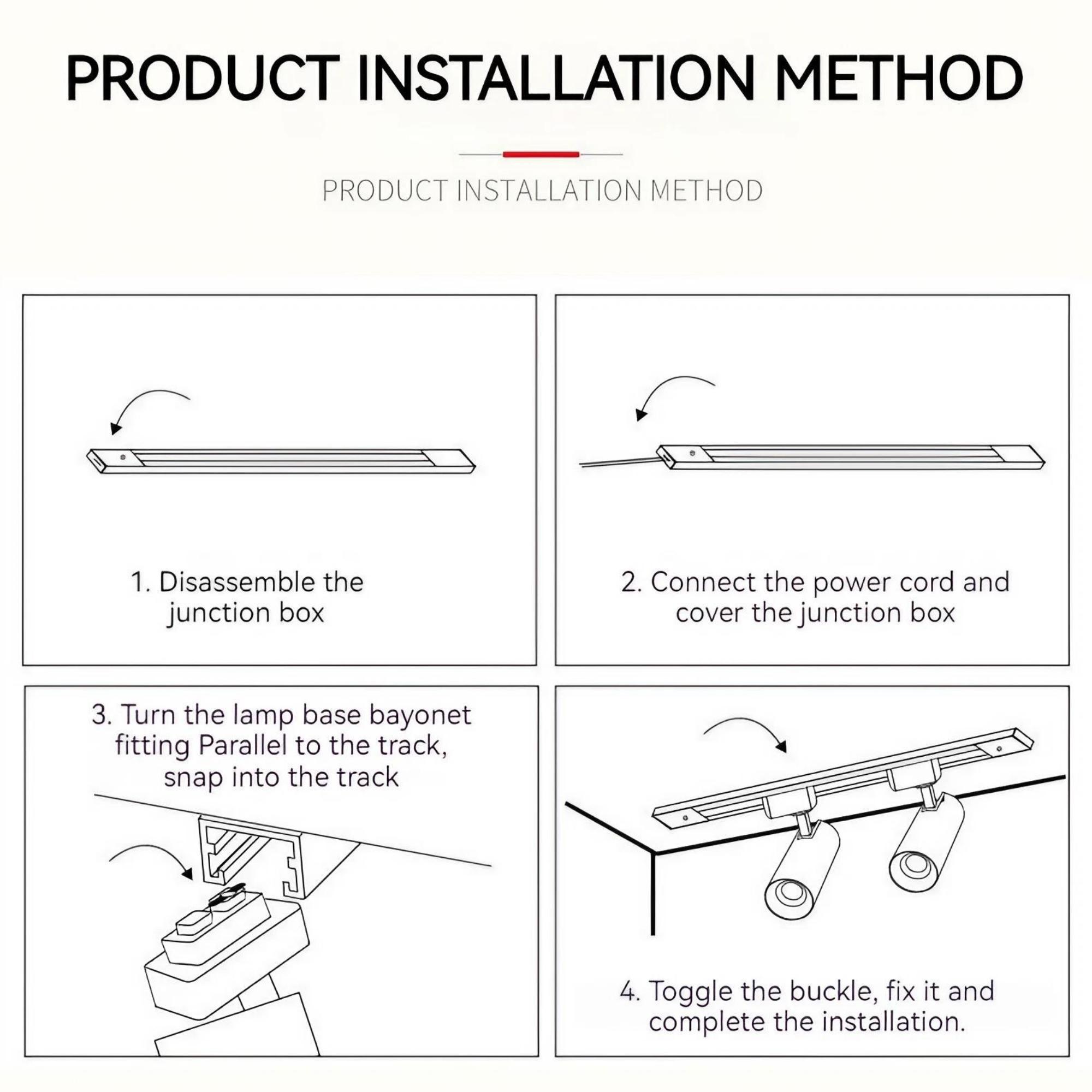 PRODUCT INSTALLATION METHOD

PRODUCT INSTALLATION METHOD

1. Disassemble the junction box

2. Connect the power cord and cover the junction box

3. Turn the lamp base bayonet fitting Parallel to the track, snap into the track

4. Toggle the buckle, fix it and complete the installation.