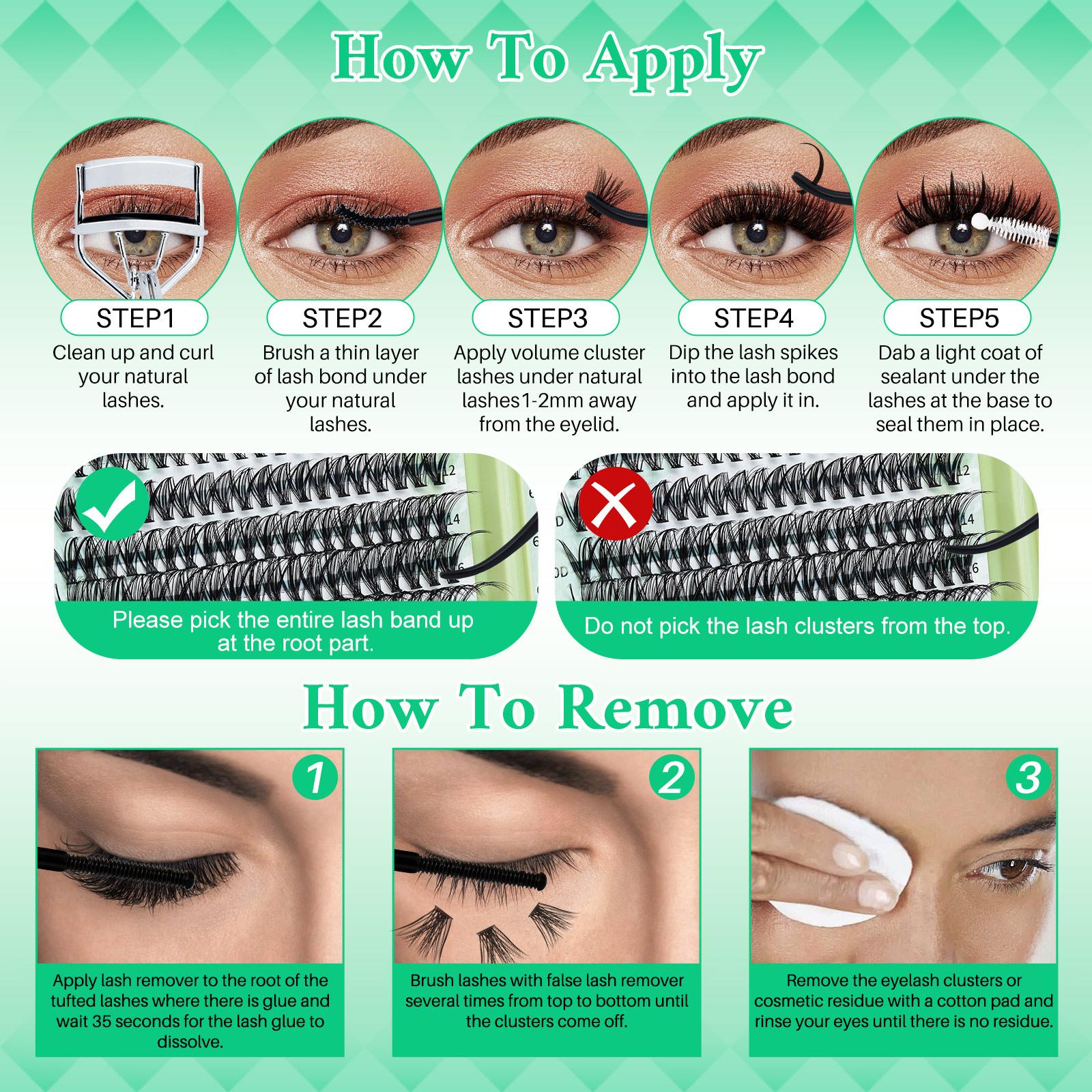 How To Apply

STEP1
Clean up and curl your natural lashes.

STEP2
Brush a thin layer of lash bond under your natural lashes.

STEP3
Apply volume cluster lashes under natural lashes1-2mm away from the eyelid.

STEP4
Dip the lash spikes into the lash bond and apply it in.

STEP5
Dab a light coat of sealant under the lashes at the base to seal them in place.

12
14
16
Please pick the entire lash band up at the root part.

12
14
16
Do not pick the lash clusters from the top.

How To Remove

1
Apply lash remover to the root of the tufted lashes where there is glue and wait 35 seconds for the lash glue to dissolve.

2
Brush lashes with false lash remover several times from top to bottom until the clusters come off.

3
Remove the eyelash clusters or cosmetic residue with a cotton pad and rinse your eyes until there is no residue.