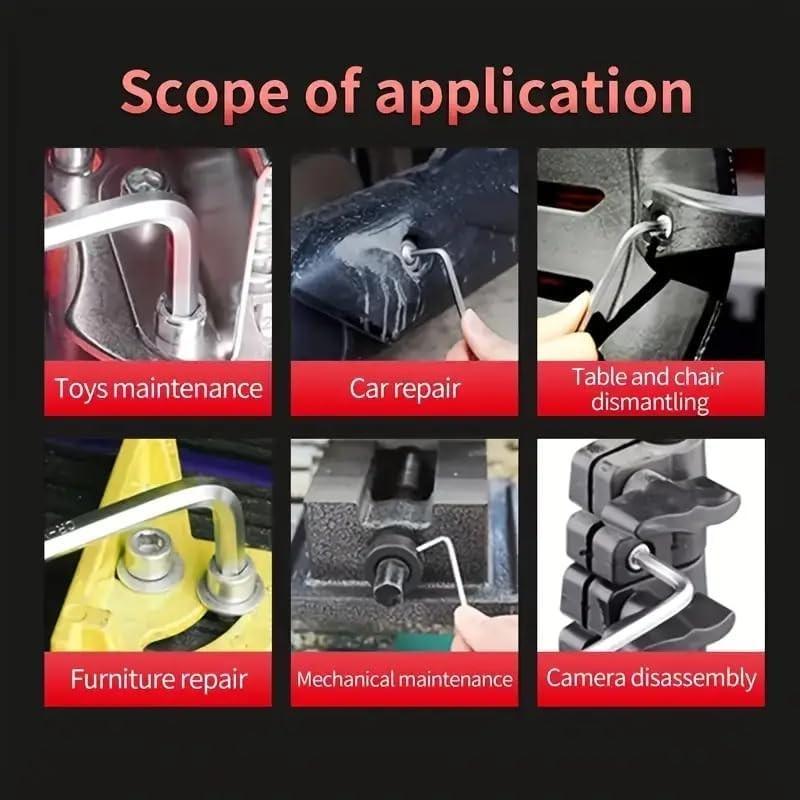 Scope of application

Toys maintenance

Car repair

Table and chair dismantling

Furniture repair

Mechanical maintenance

Camera disassembly