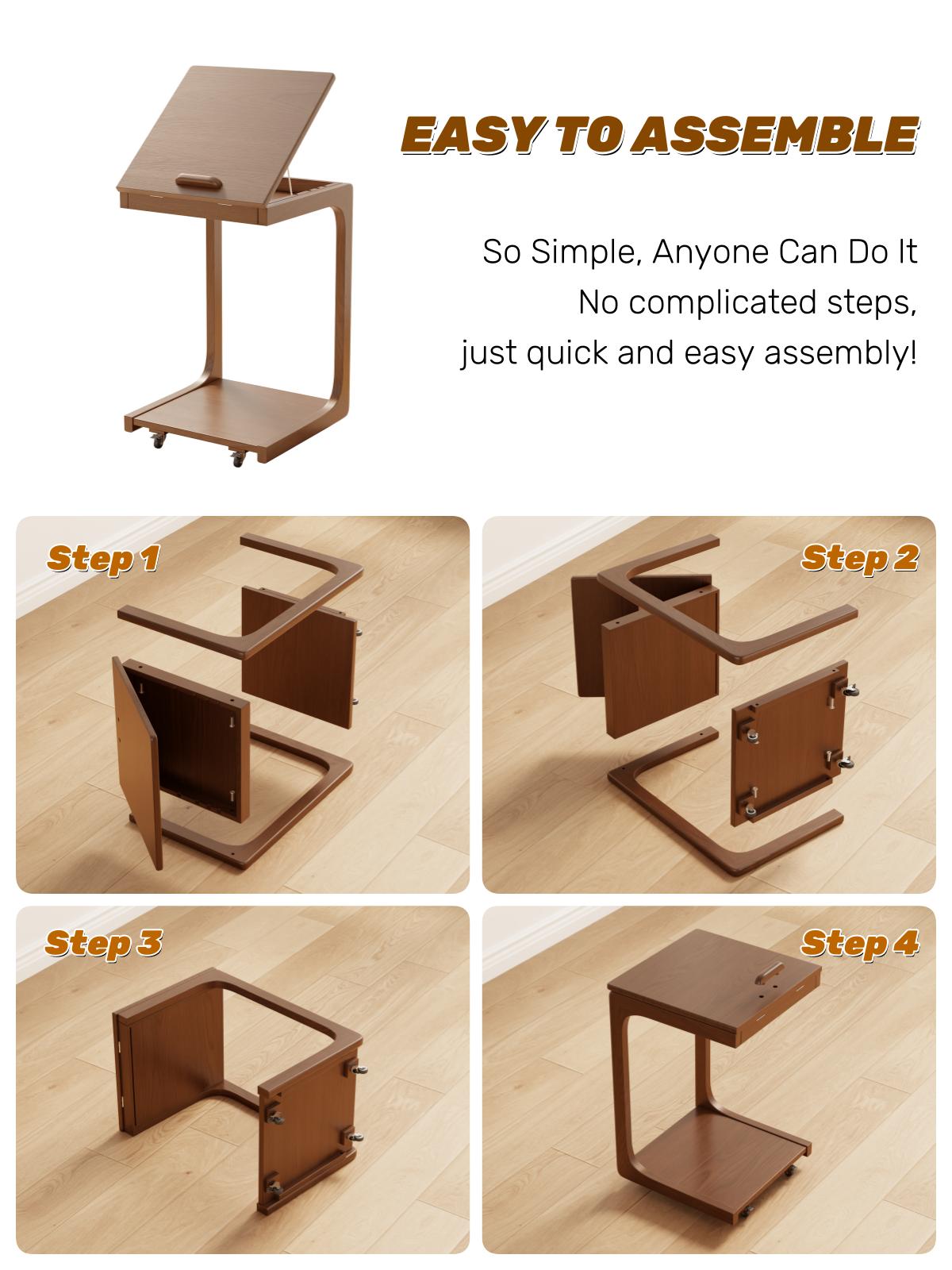 EASY TO ASSEMBLE

So Simple, Anyone Can Do It
No complicated steps,
just quick and easy assembly!

Step 1

Step 2

Step 3

Step 4