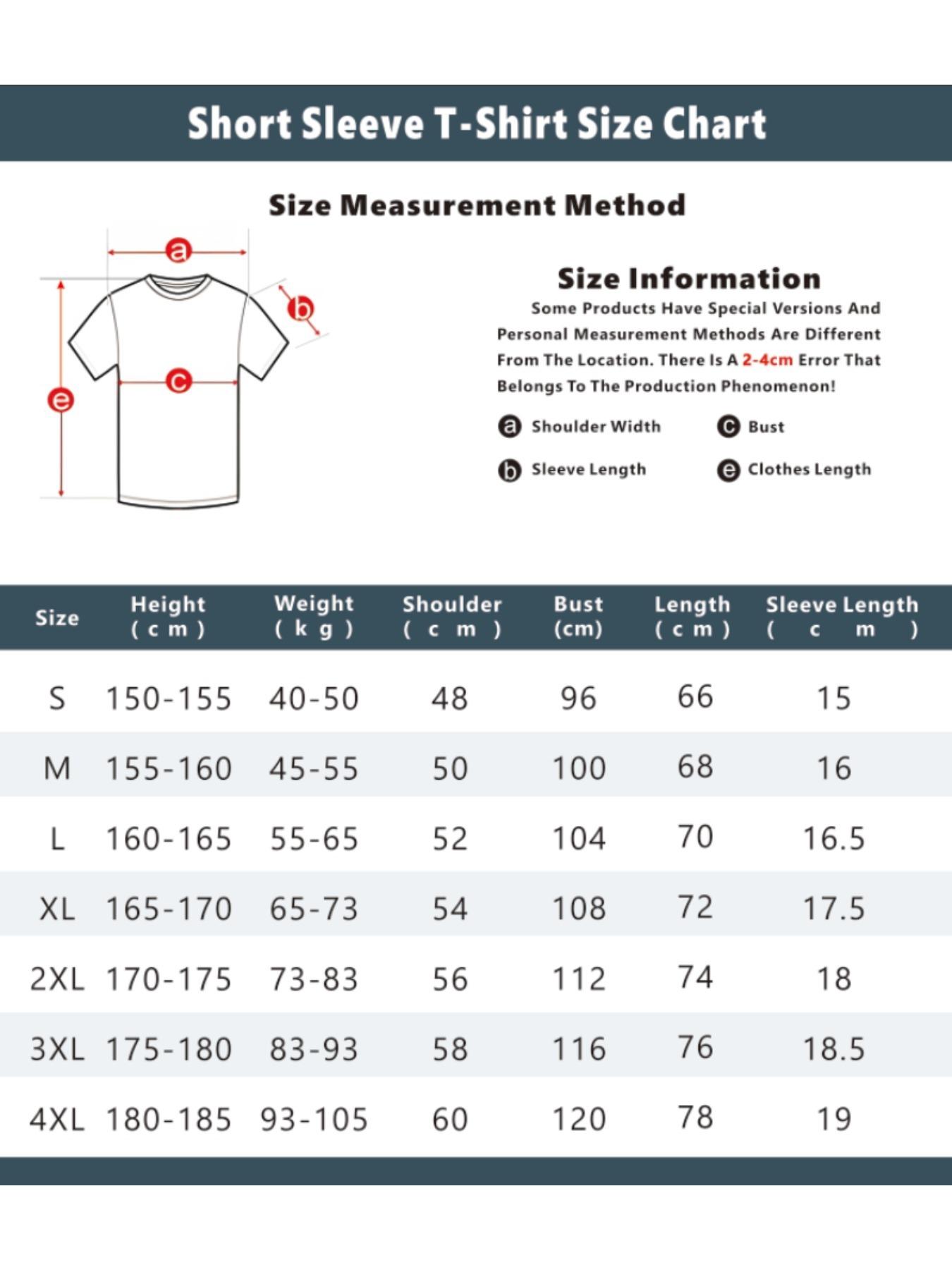 Short Sleeve T-Shirt Size Chart

Size Measurement Method

a

b

c

e

Size Information

Some Products Have Special Versions And Personal Measurement Methods Are Different From The Location. There Is A 2-4cm Error That Belongs To The Production Phenomenon!

a Shoulder Width
c Bust
b Sleeve Length
e Clothes Length

| Size | Height (cm) | Weight (kg) | Shoulder (cm) | Bust (cm) | Length (cm) | Sleeve Length (cm) |
|---|---|---|---|---|---|---|
| S | 150-155 | 40-50 | 48 | 96 | 66 | 15 |
| M | 155-160 | 45-55 | 50 | 100 | 68 | 16 |
| L | 160-165 | 55-65 | 52 | 104 | 70 | 16.5 |
| XL | 165-170 | 65-73 | 54 | 108 | 72 | 17.5 |
| 2XL | 170-175 | 73-83 | 56 | 112 | 74 | 18 |
| 3XL | 175-180 | 83-93 | 58 | 116 | 76 | 18.5 |
| 4XL | 180-185 | 93-105 | 60 | 120 | 78 | 19 |