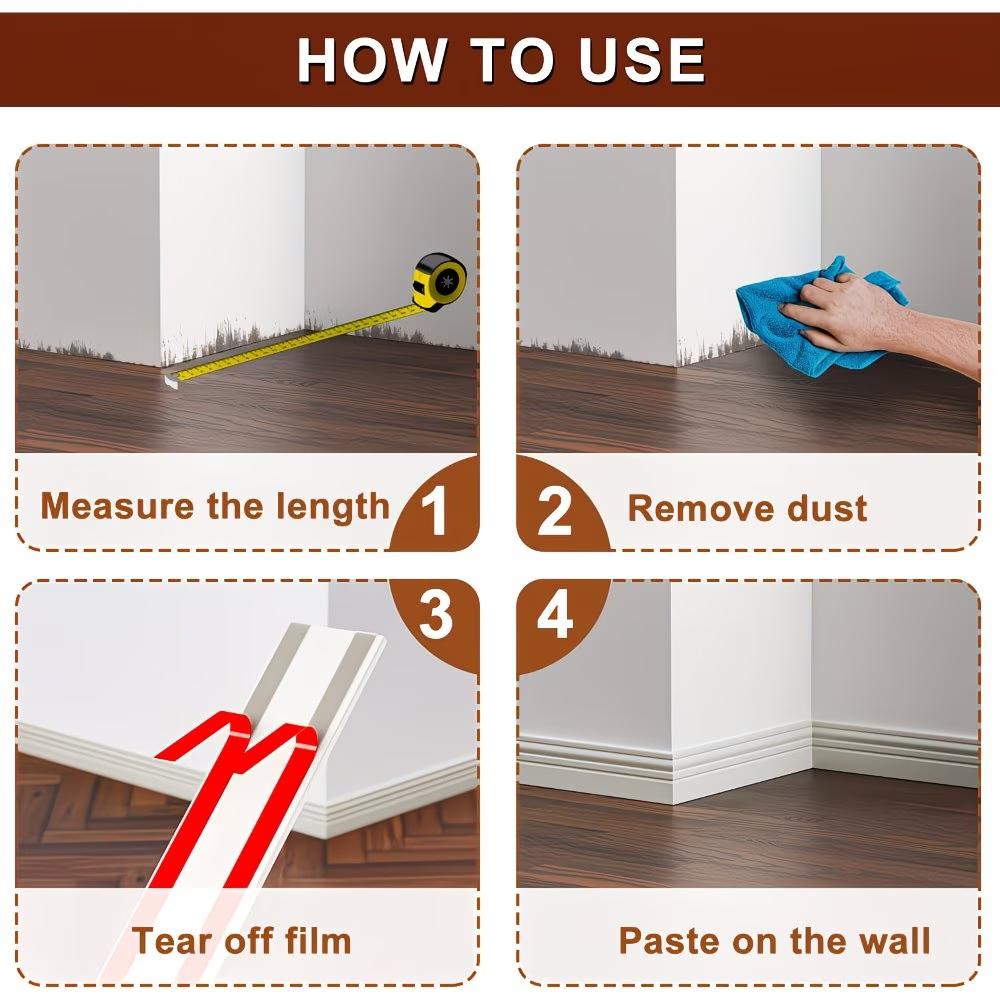 HOW TO USE

Measure the length 1

2 Remove dust

3

Tear off film

4

Paste on the wall