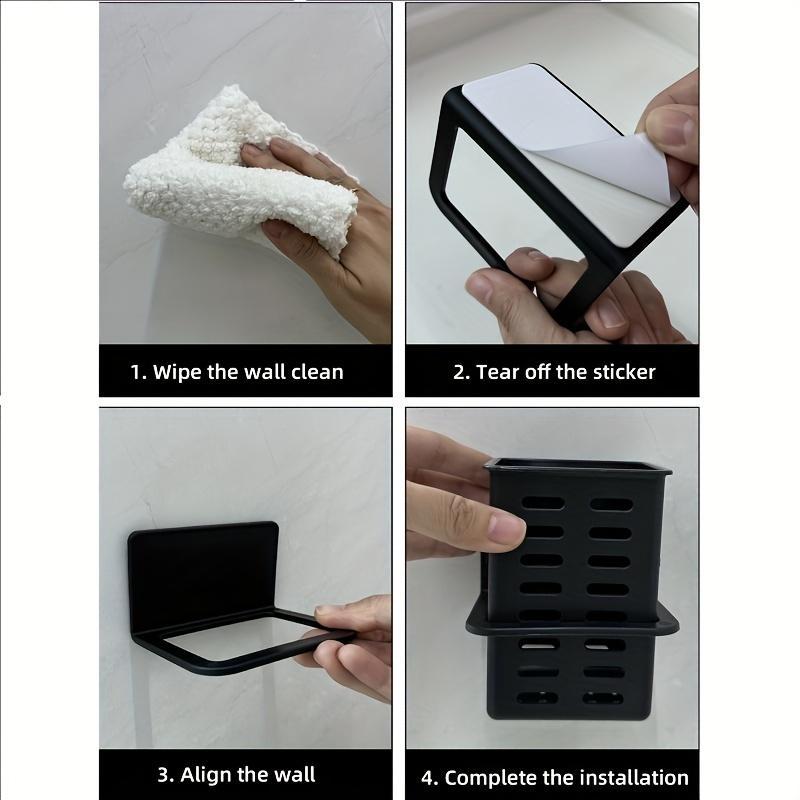 1. Wipe the wall clean

2. Tear off the sticker

3. Align the wall

4. Complete the installation