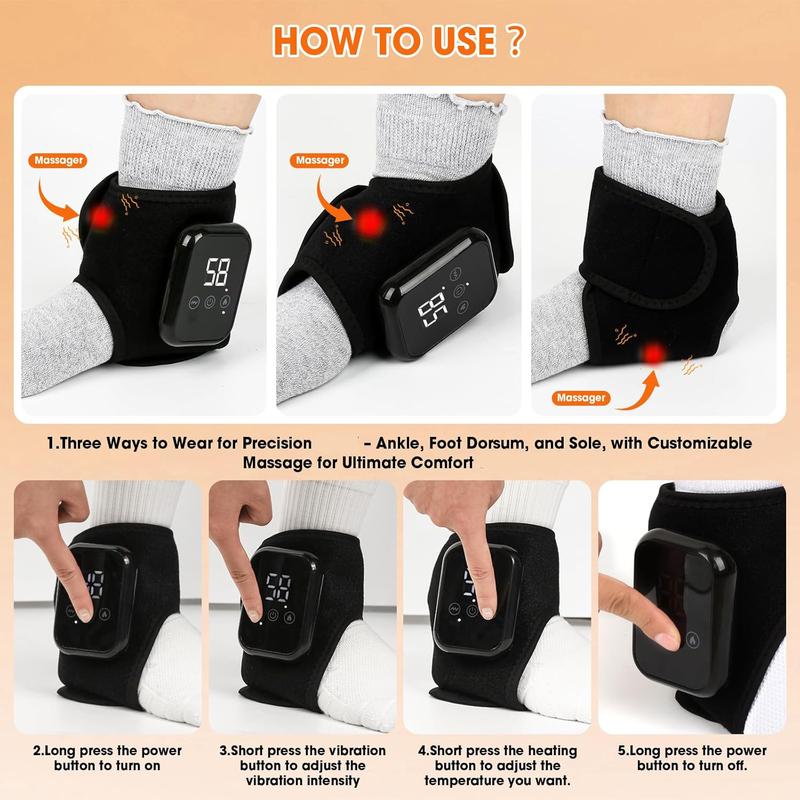 HOW TO USE ?

Massager

58

Massager

58

Massager

1.Three Ways to Wear for Precision - Ankle, Foot Dorsum, and Sole, with Customizable Massage for Ultimate Comfort

58

58

2.Long press the power button to turn on

3.Short press the vibration button to adjust the vibration intensity

4.Short press the heating button to adjust the temperature you want.

5.Long press the power button to turn off.