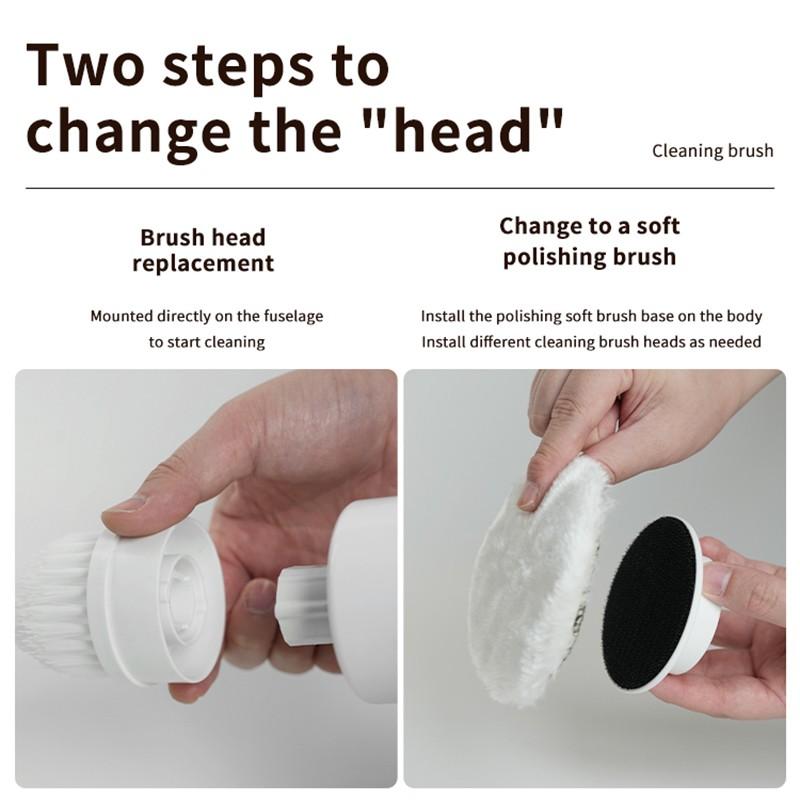 Two steps to change the "head"

Cleaning brush

Brush head replacement

Mounted directly on the fuselage to start cleaning

Change to a soft polishing brush

Install the polishing soft brush base on the body
Install different cleaning brush heads as needed