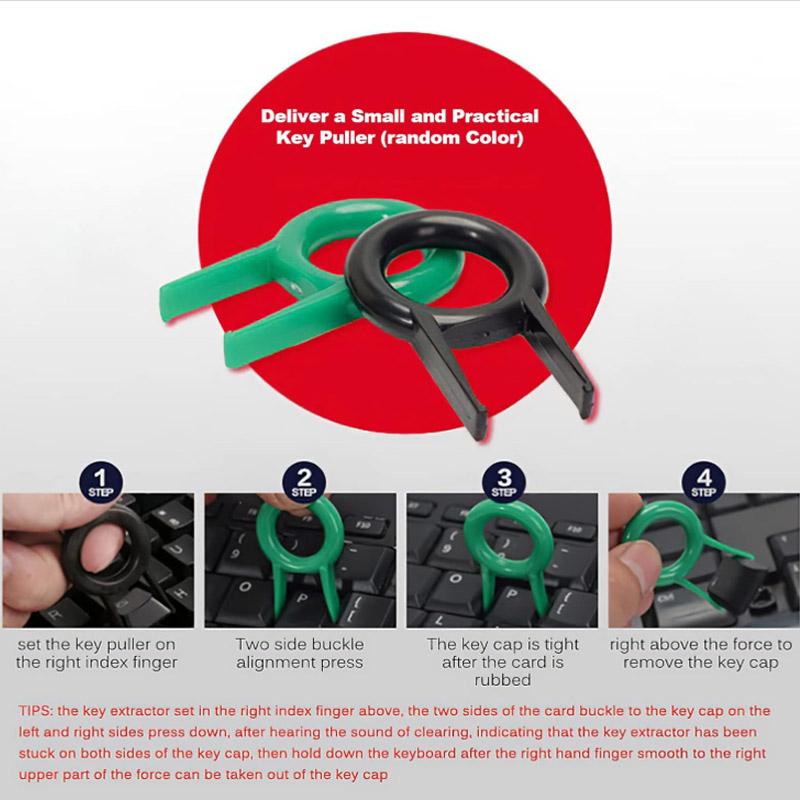 Deliver a Small and Practical Key Puller (random Color)

1
STEP

set the key puller on the right index finger

2
STEP

Two side buckle alignment press

3
STEP

The key cap is tight after the card is rubbed

4
STEP

right above the force to remove the key cap

TIPS: the key extractor set in the right index finger above, the two sides of the card buckle to the key cap on the left and right sides press down, after hearing the sound of clearing, indicating that the key extractor has been stuck on both sides of the key cap, then hold down the keyboard after the right hand finger smooth to the right upper part of the force can be taken out of the key cap